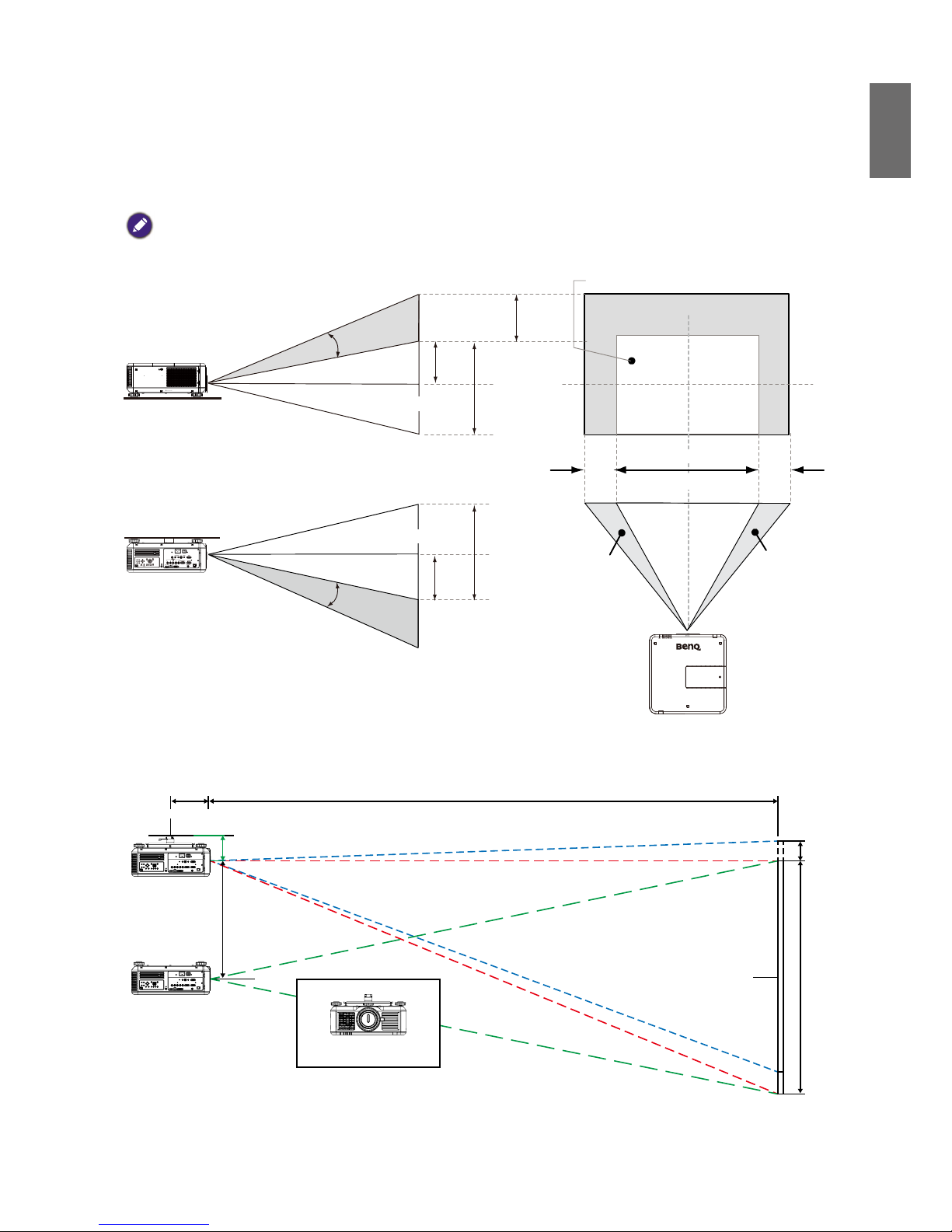 BenQ