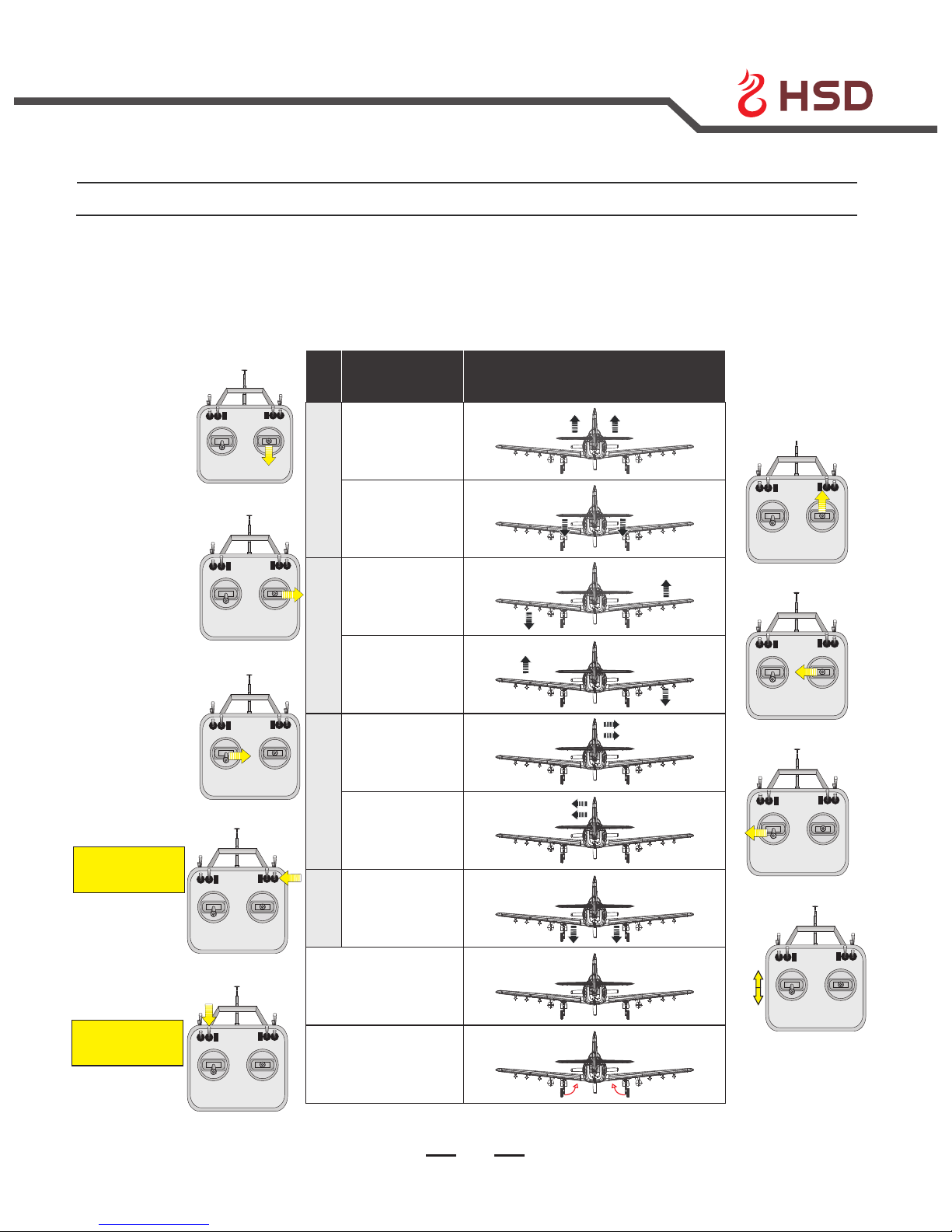 HSD