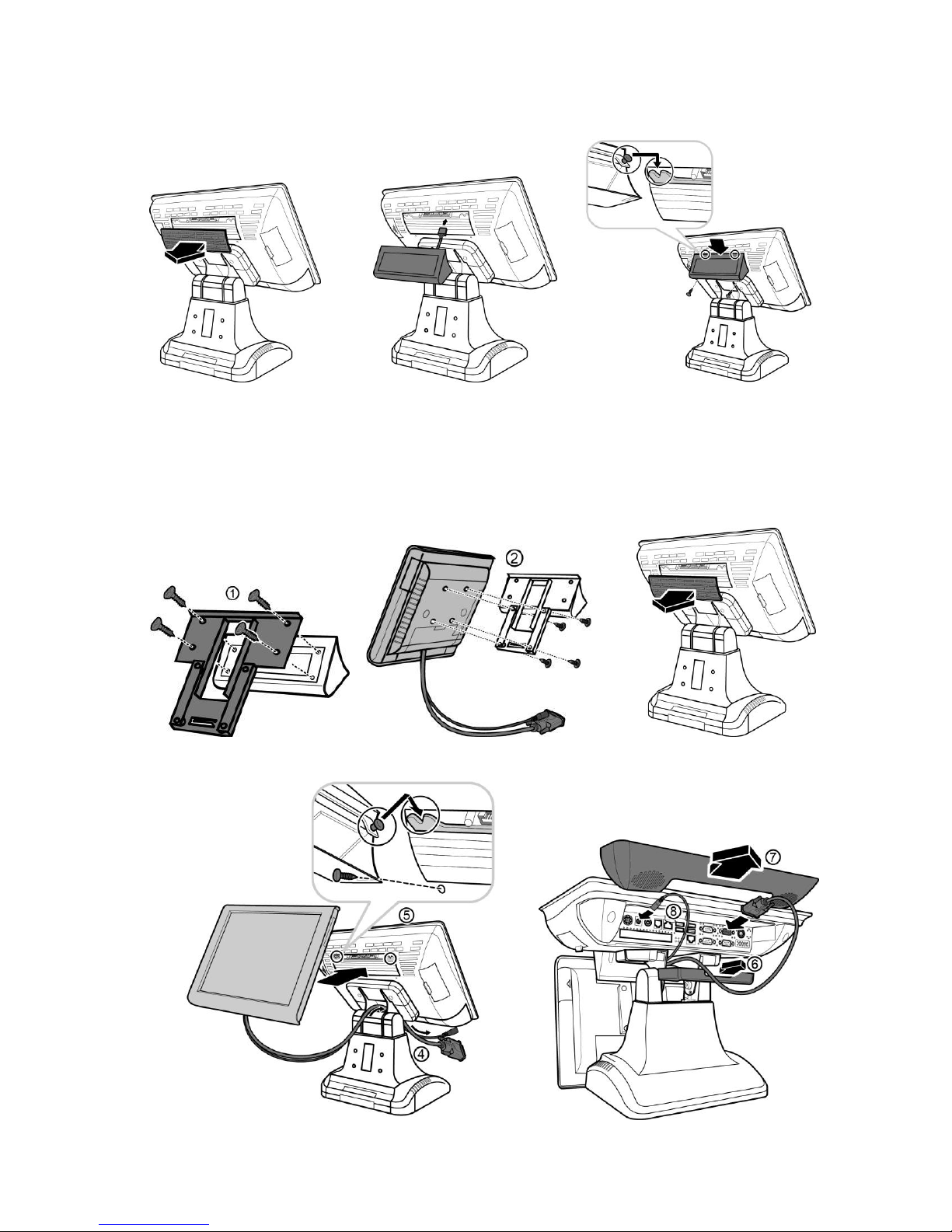 ①
②
⑤
④
⑦
⑧
⑥