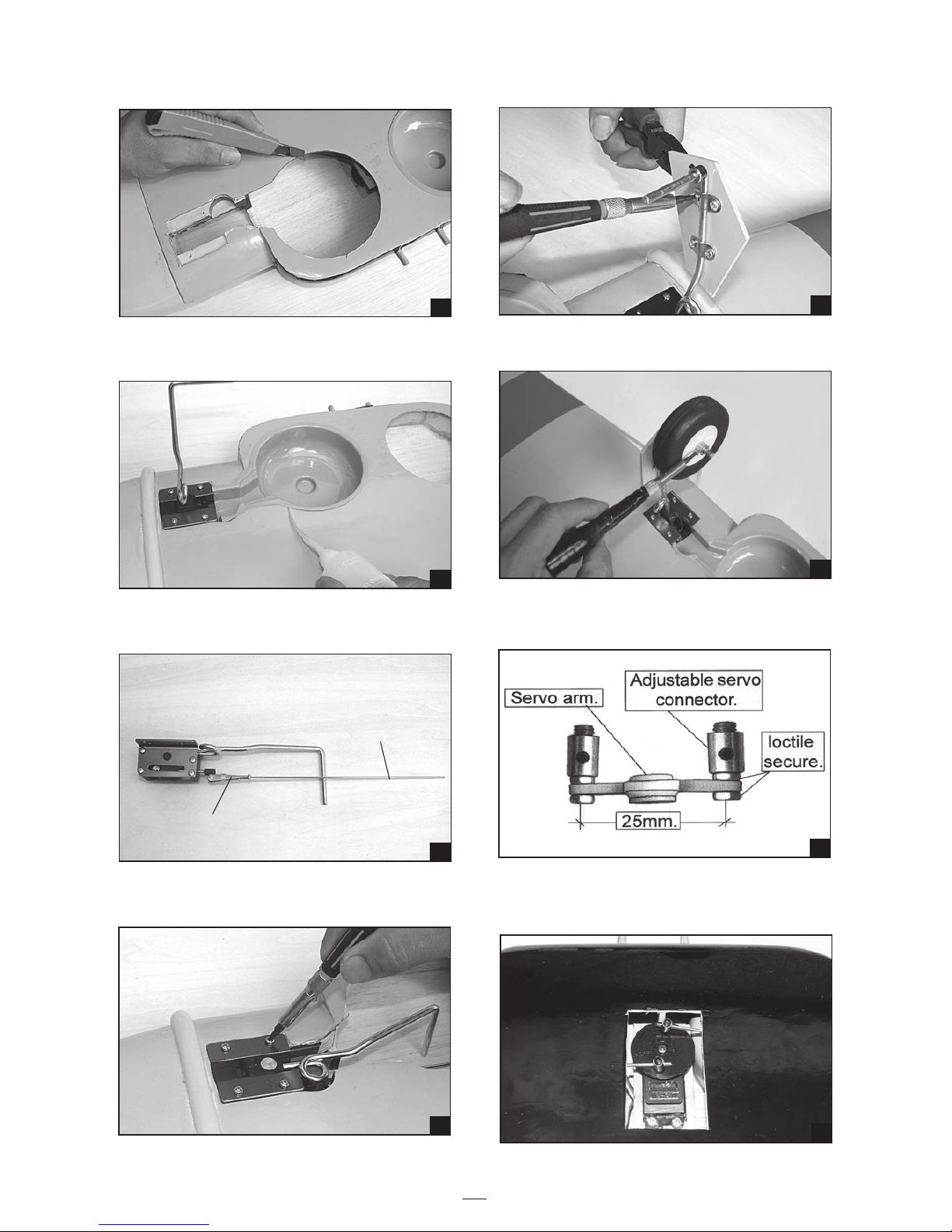 Servo arm.

Adjustable servo connector.

loctile secure.

25mm.