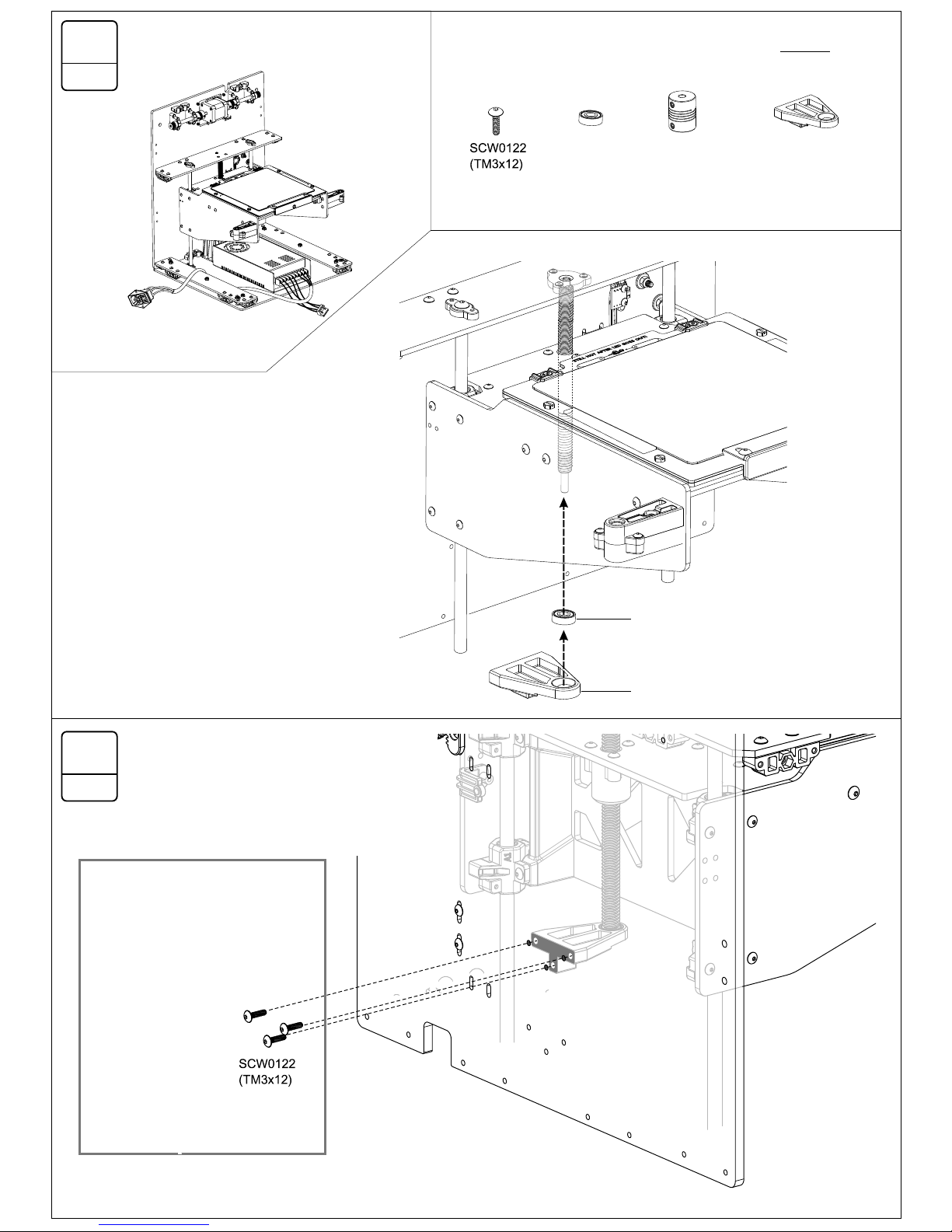 SCW0122
(TM3x12)

SCW0122
(TM3x12)