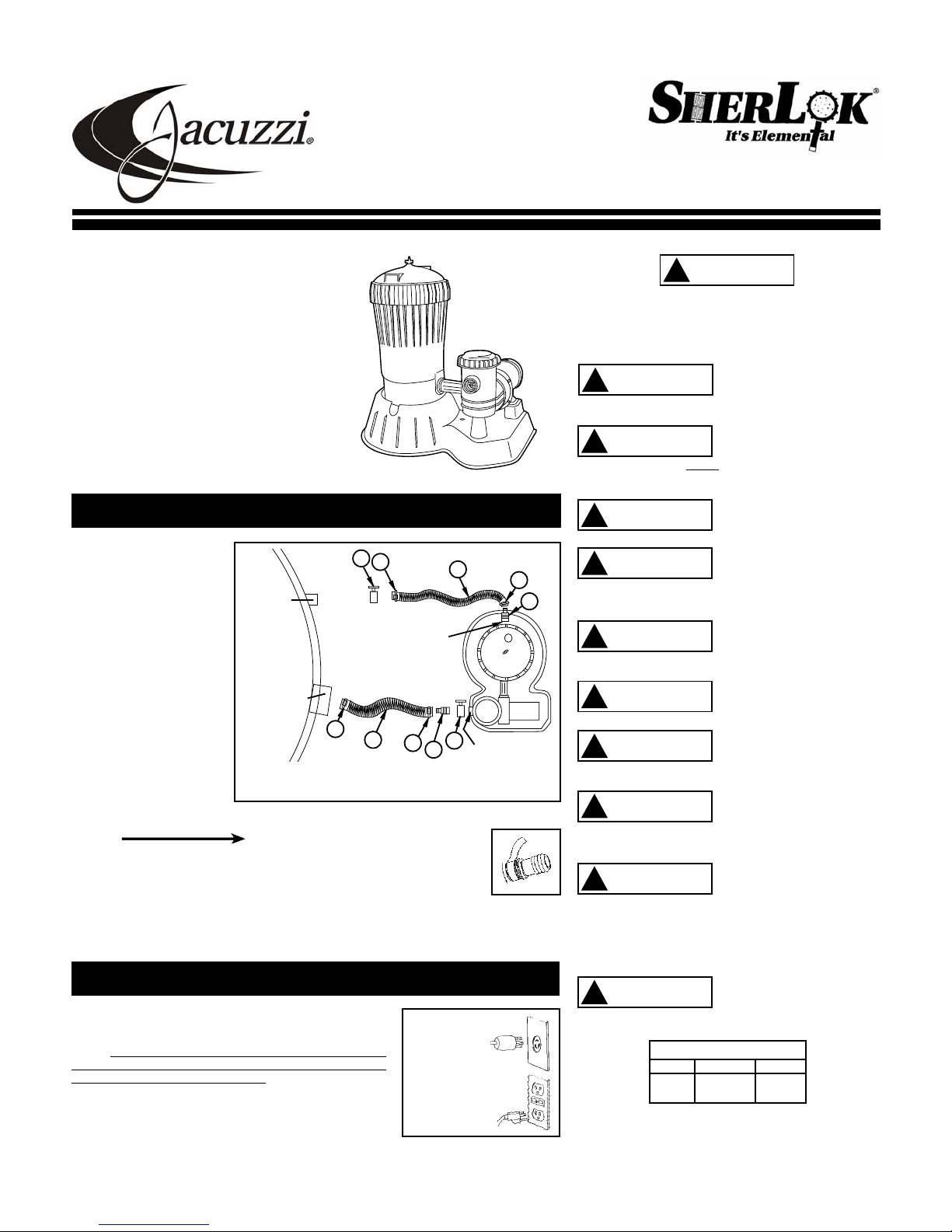 Jacuzzi®

SHERLOK®
It's Elemental