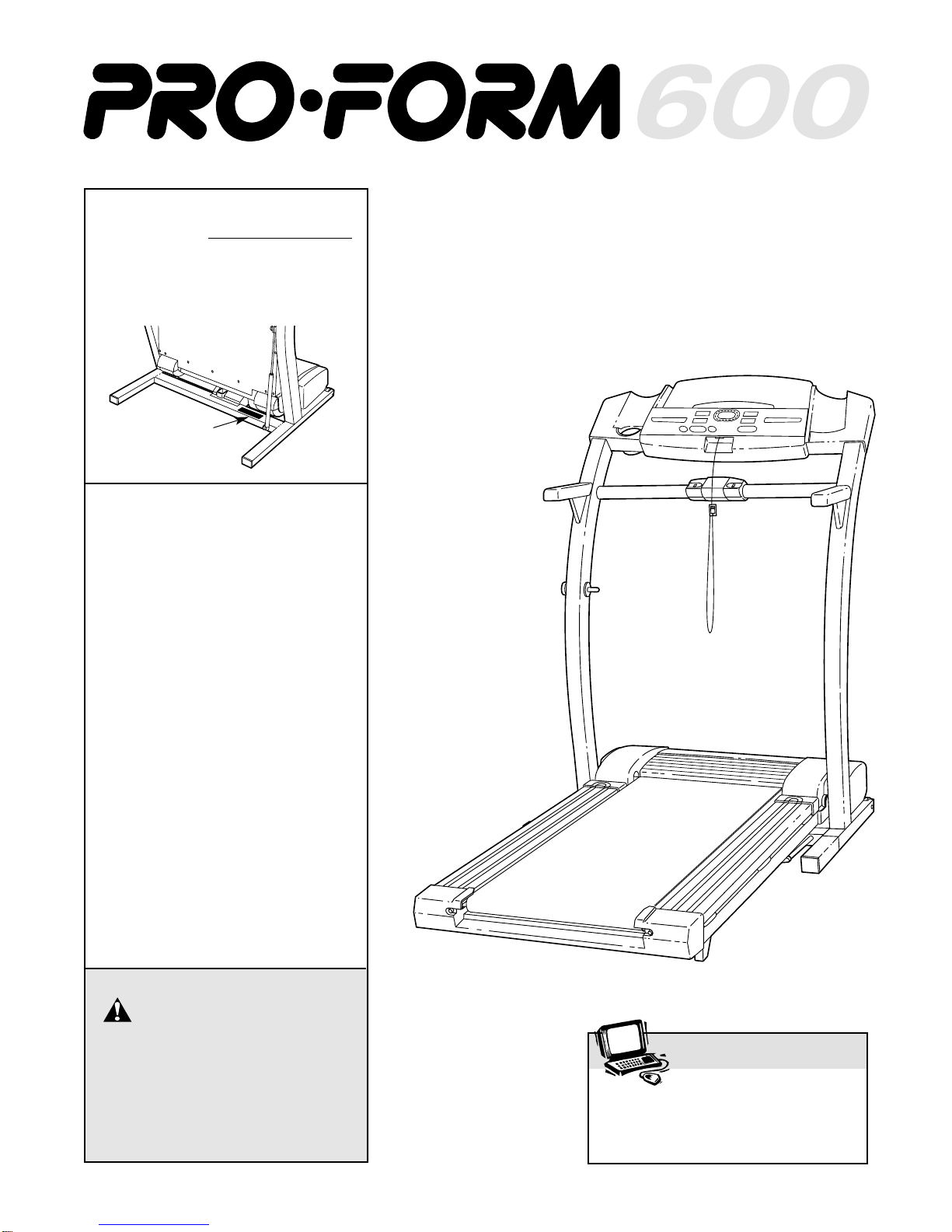 PRO·FORM 600