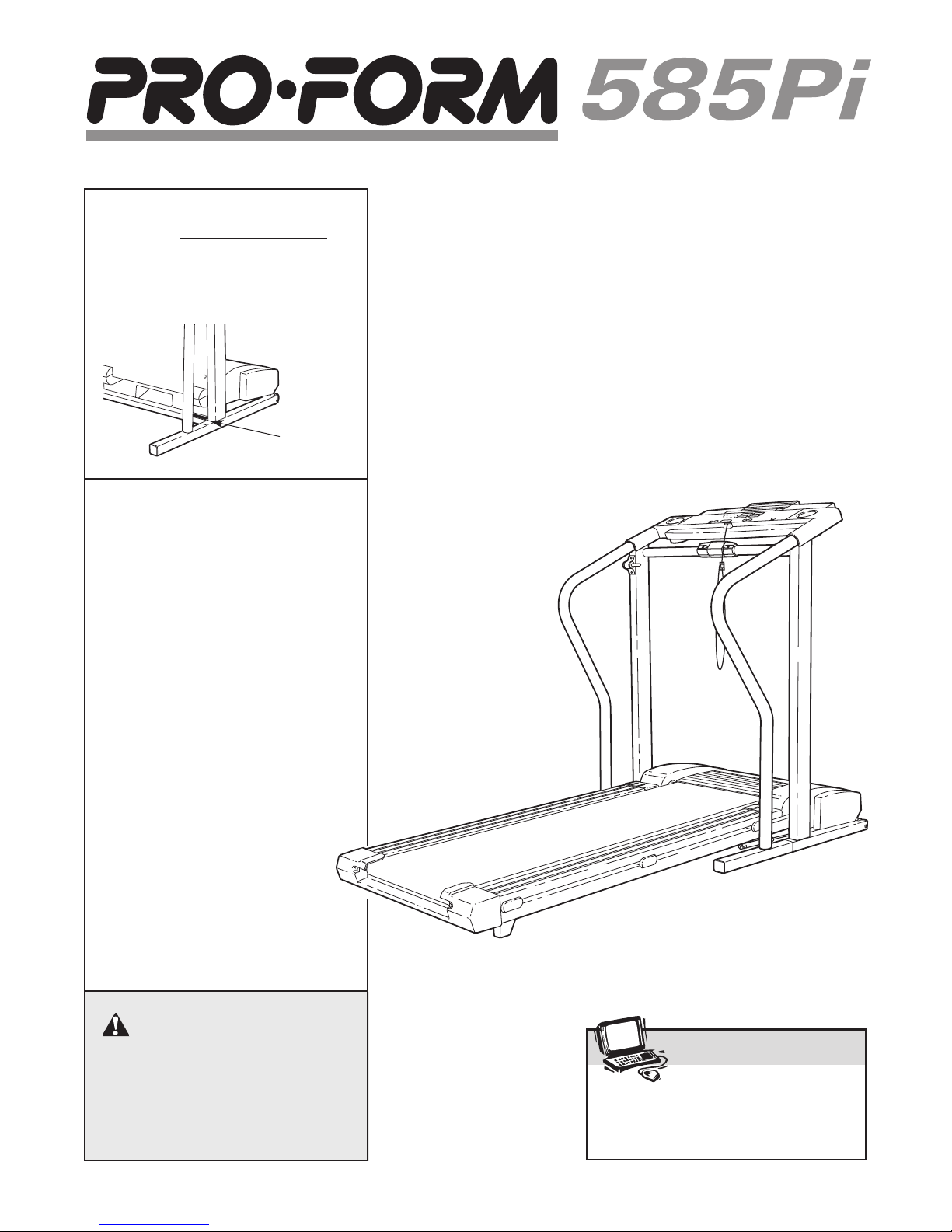 PRO·FORM 585Pi