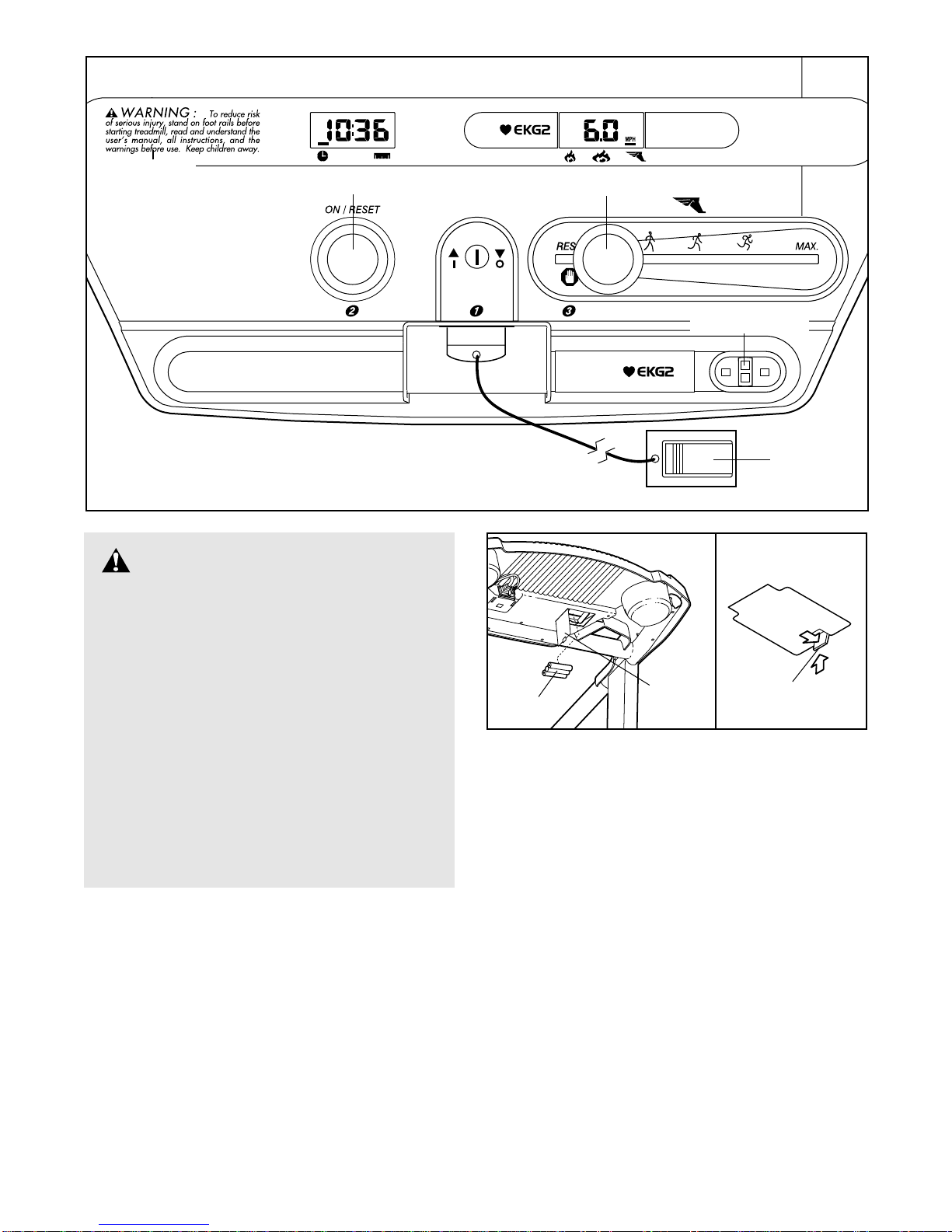 WARNING : To reduce risk of serious injury, stand on foot rails before starting treadmill, read and understand the user's manual, all instructions, and the warnings before use. Keep children away.

10:36

EKG2

6.0 MPH

ON / RESET

RES

MAX.

2

1

3

EKG2