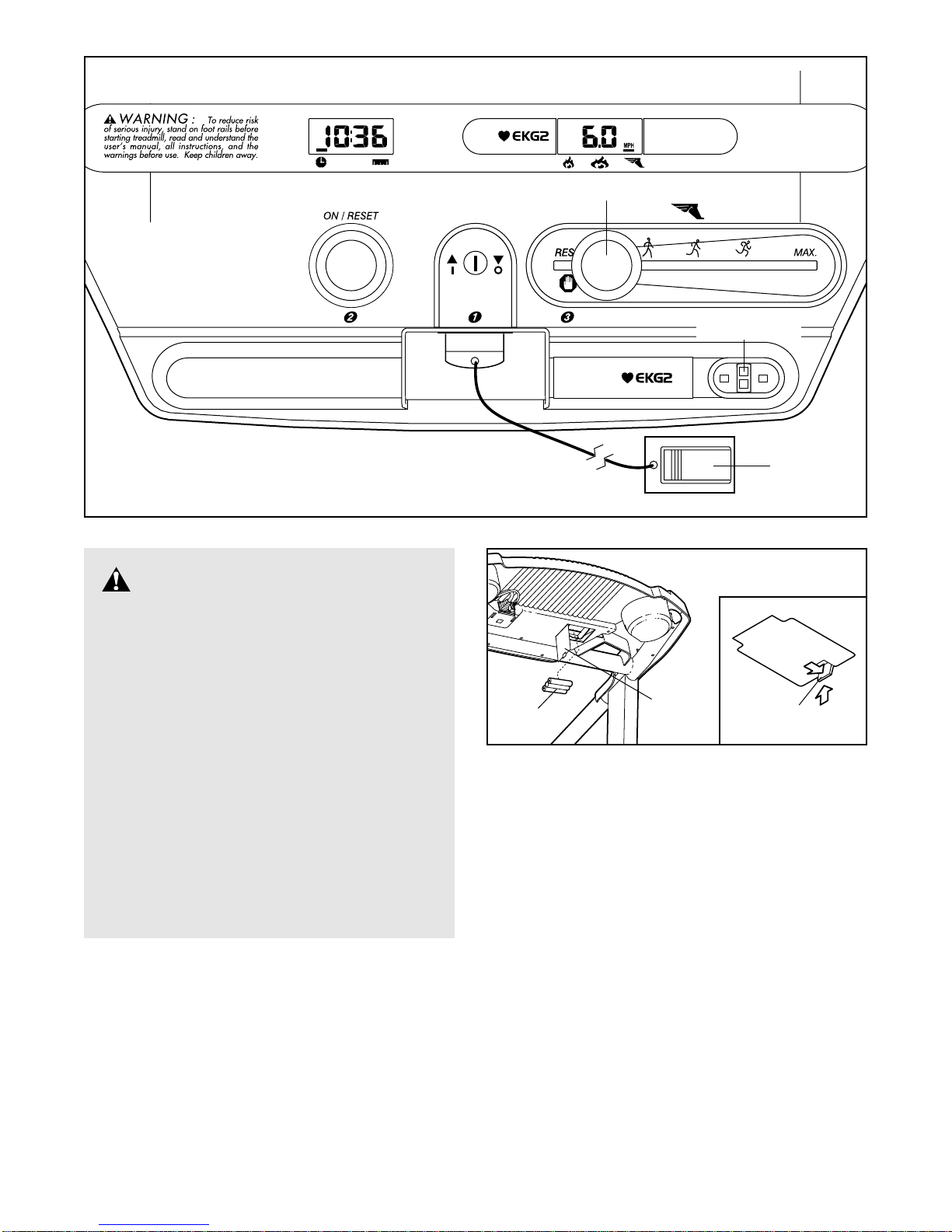 WARNING : To reduce risk of serious injury, stand on foot rails before starting treadmill, read and understand the user's manual, all instructions, and the warnings before use. Keep children away.

10:36

EKG2

6.0 MPH

ON / RESET

RES

MAX.

2

1

3

EKG2