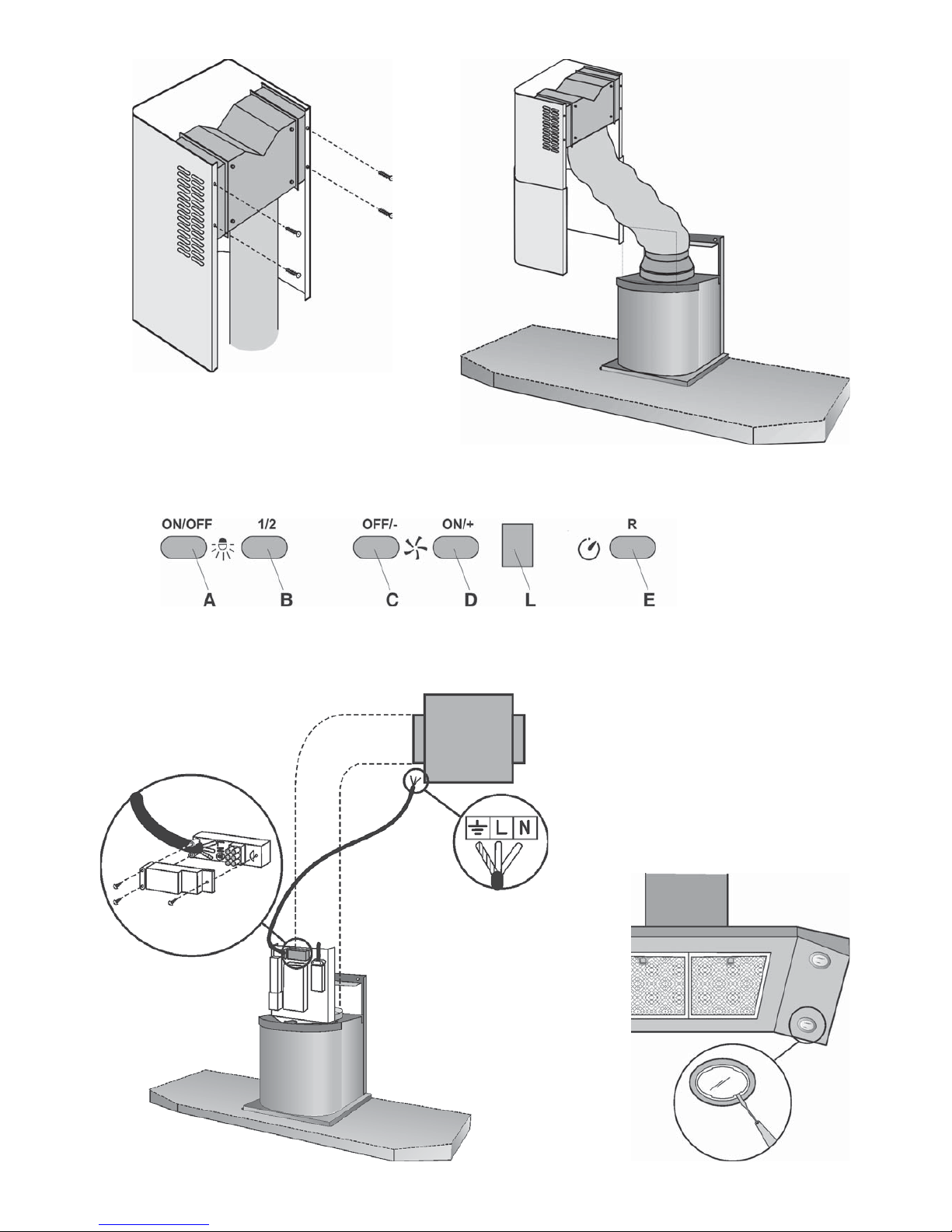 ON/OFF 1/2 OFF/- ON/+ R

A B C D L E

L N