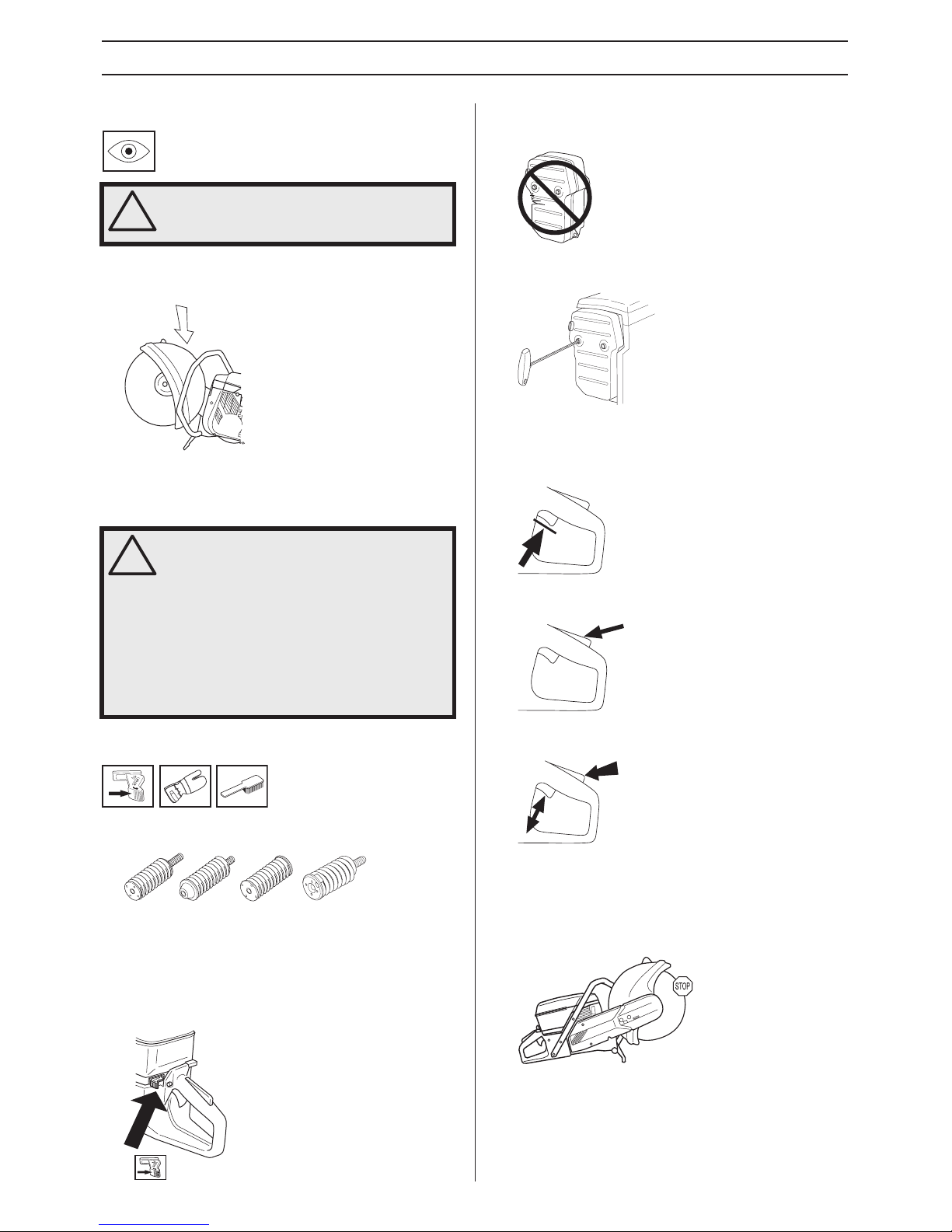 STOP