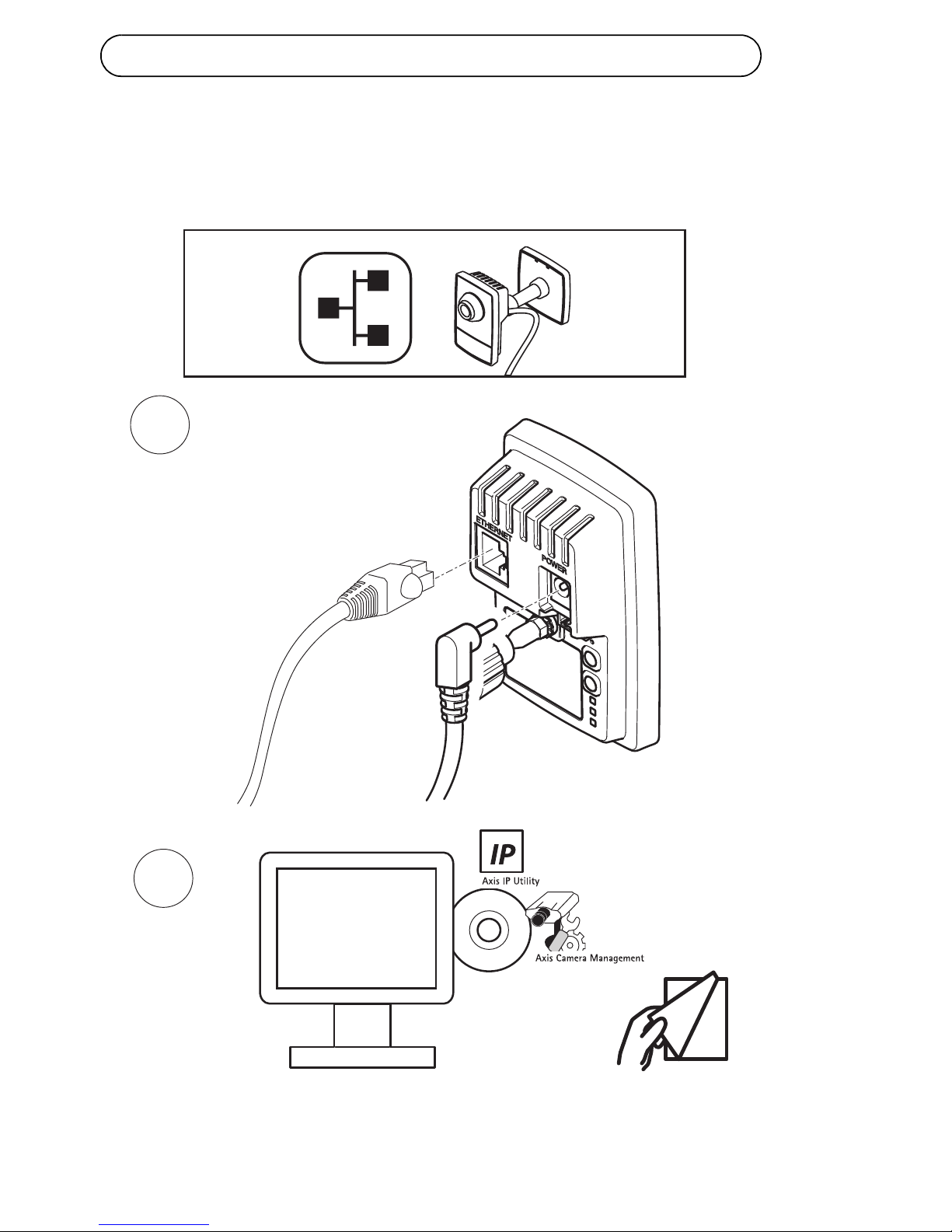 ETHERNET
POWER

IP
Axis IP Utility
Axis Camera Management