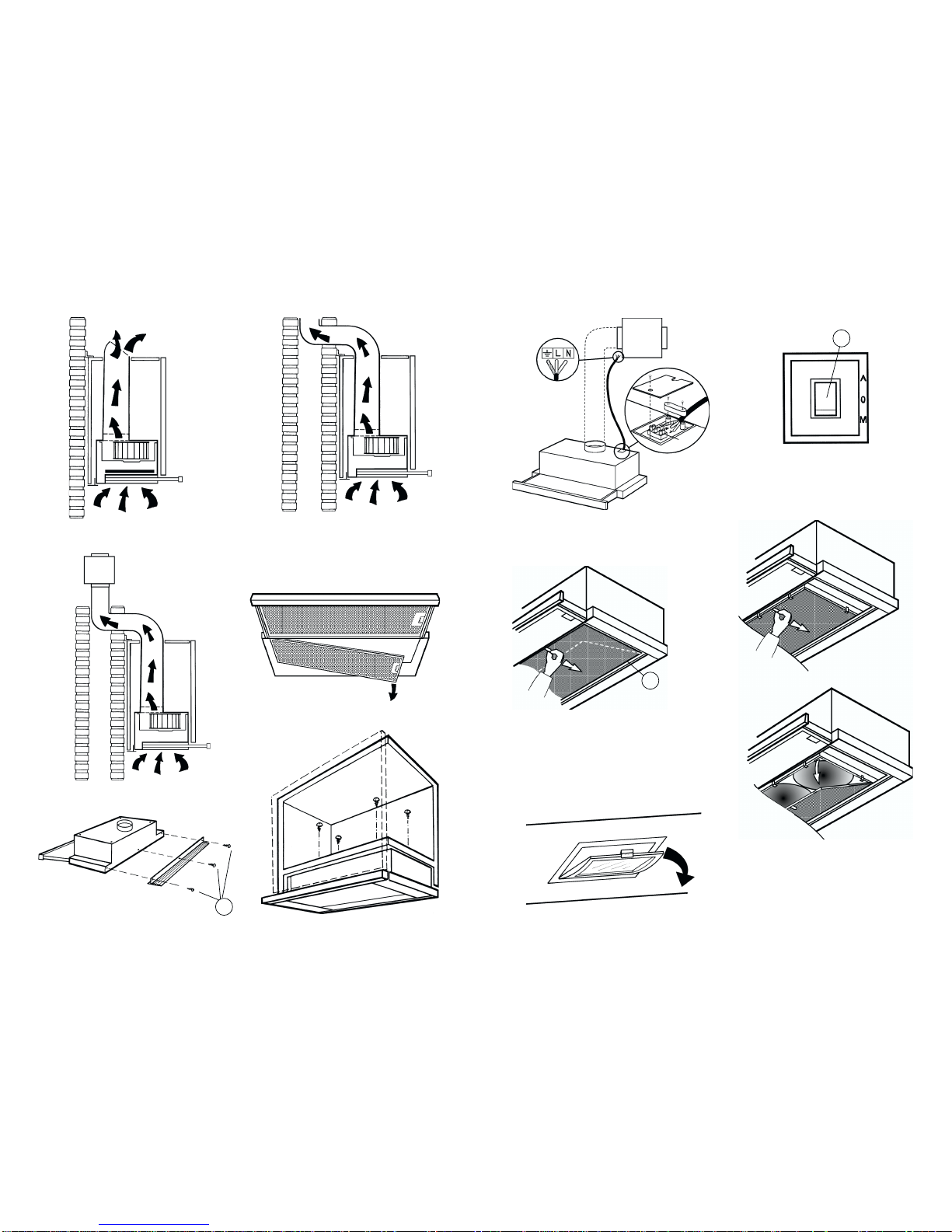 L N

A
0
M