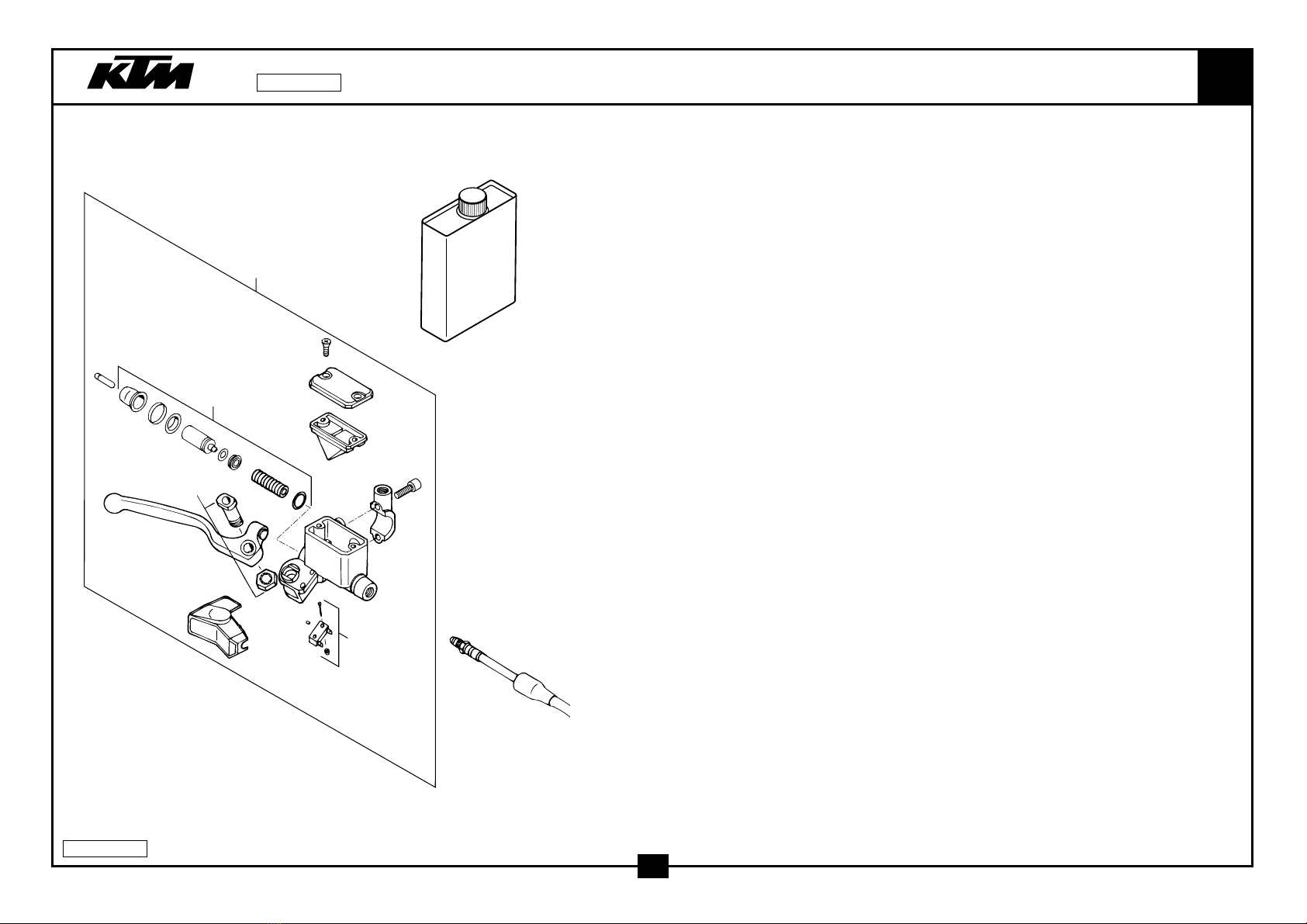 KTM