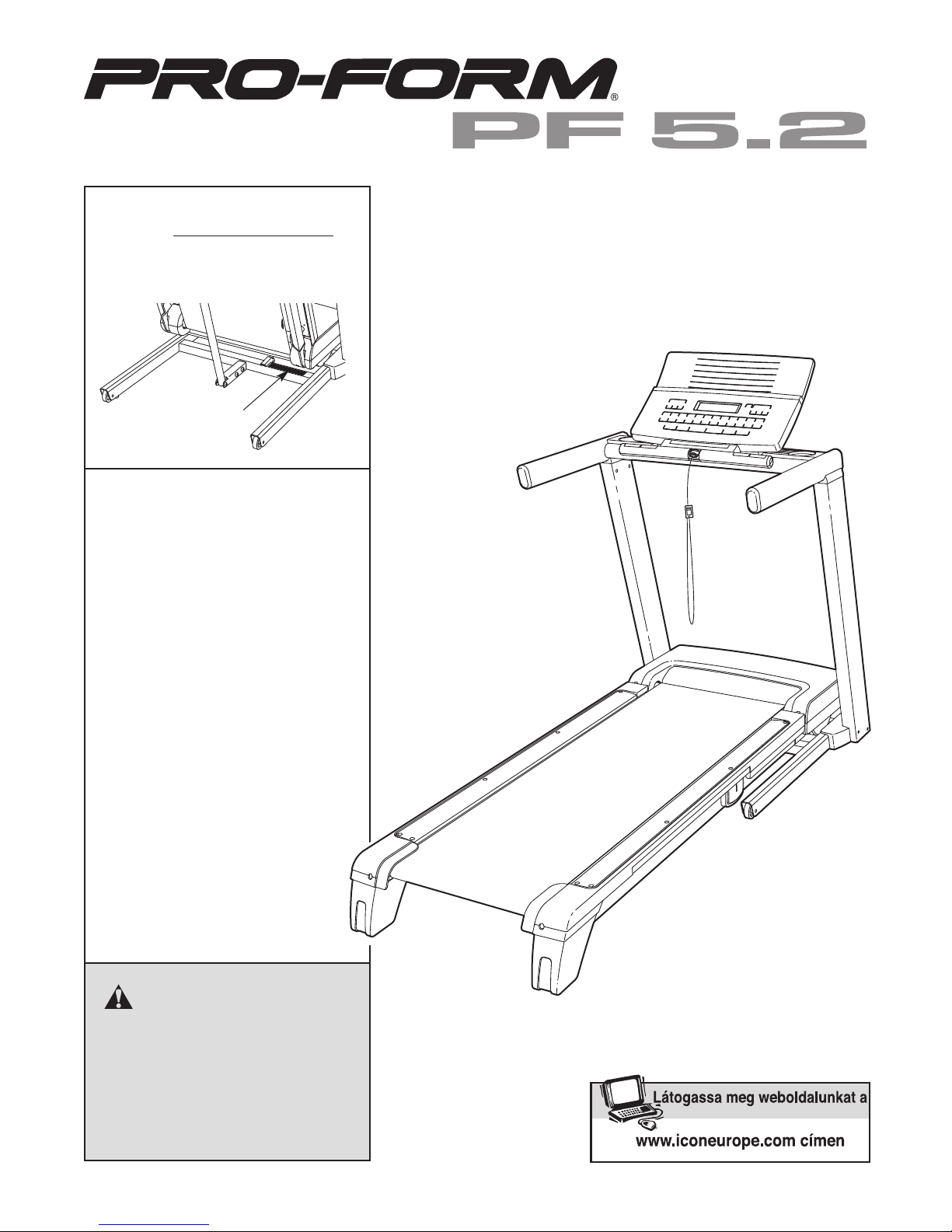 PRO-FORM®
PF 5.2

Látogassa meg weboldalunkat a
www.iconeurope.com címen