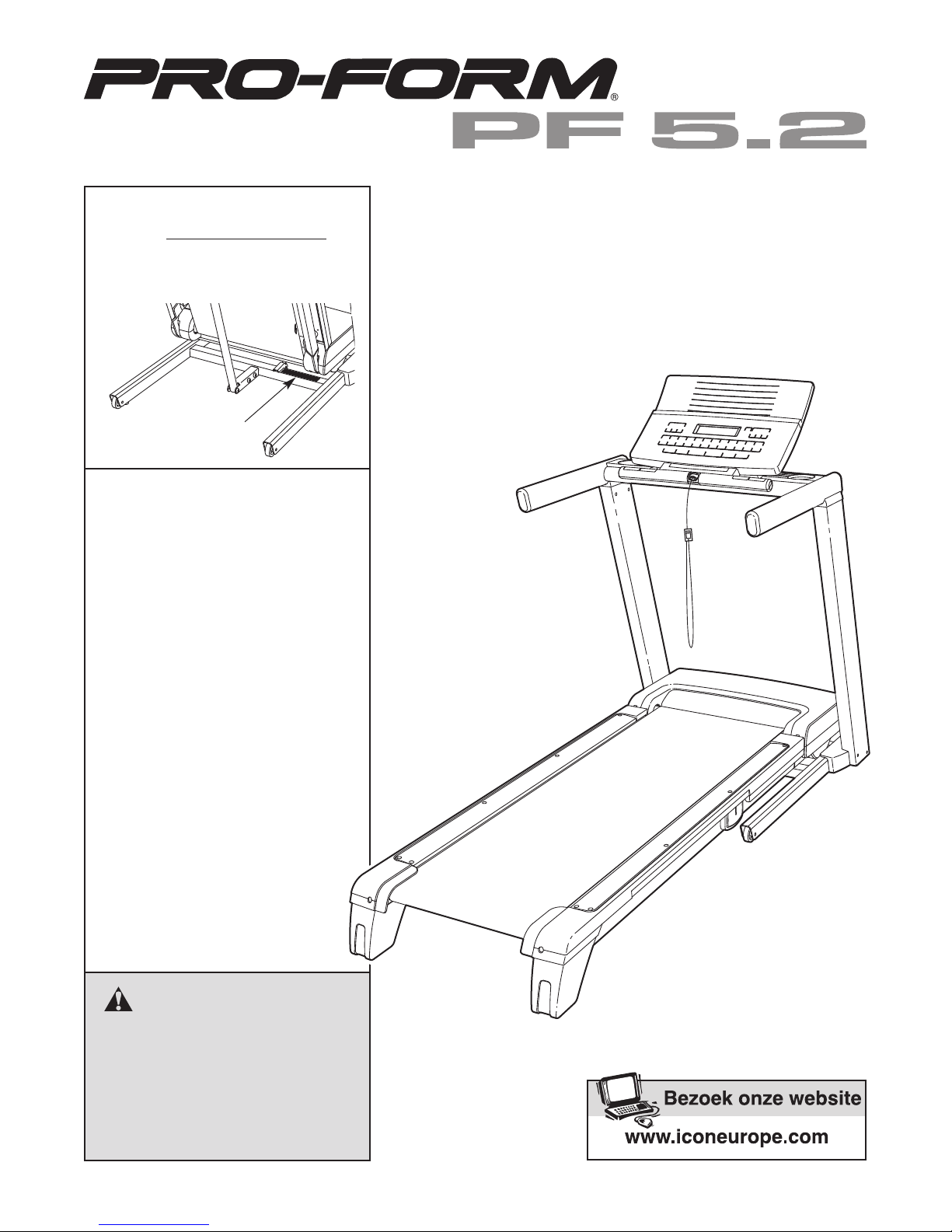 PRO-FORM®

PF 5.2

Bezoek onze website

www.iconeurope.com