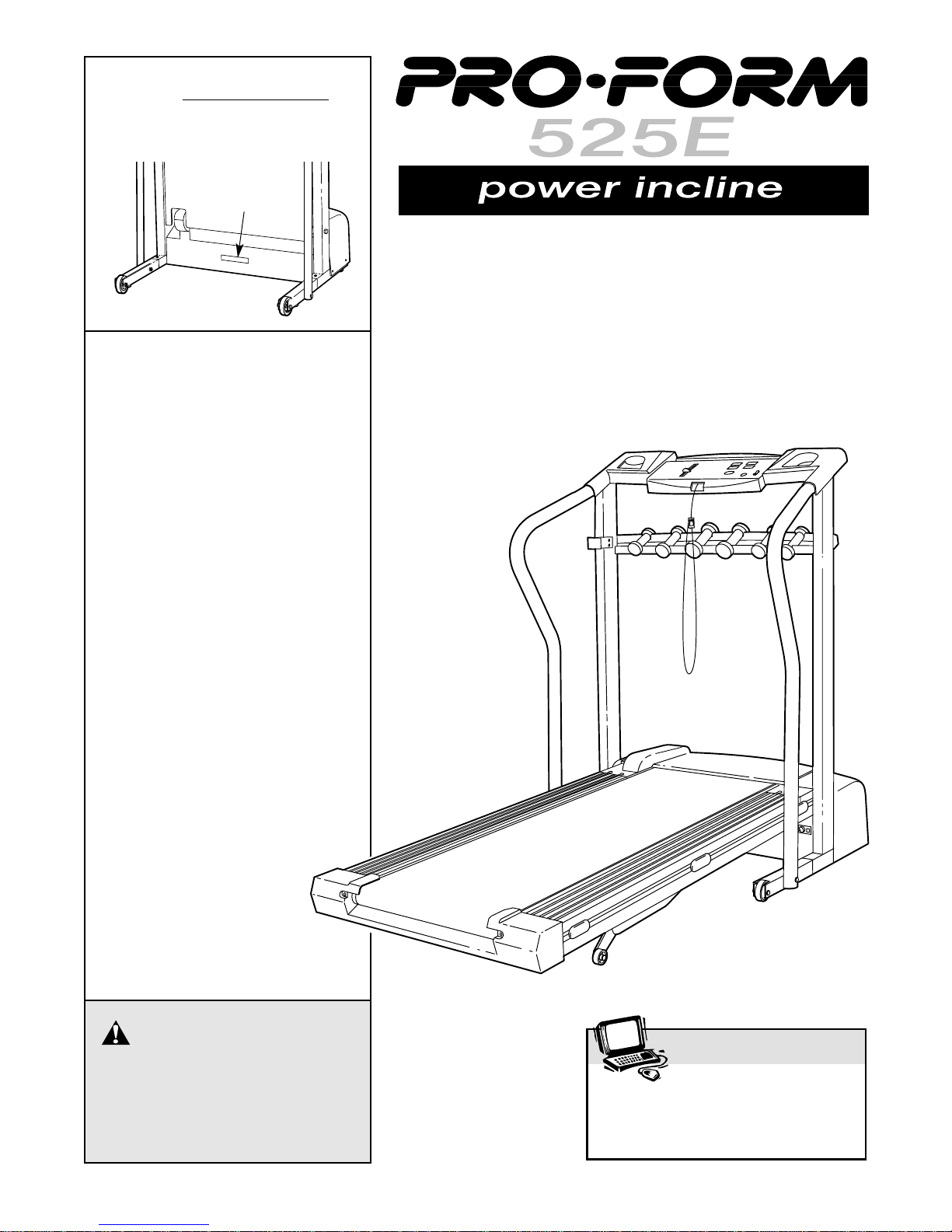 PRO·FORM
525E
power incline