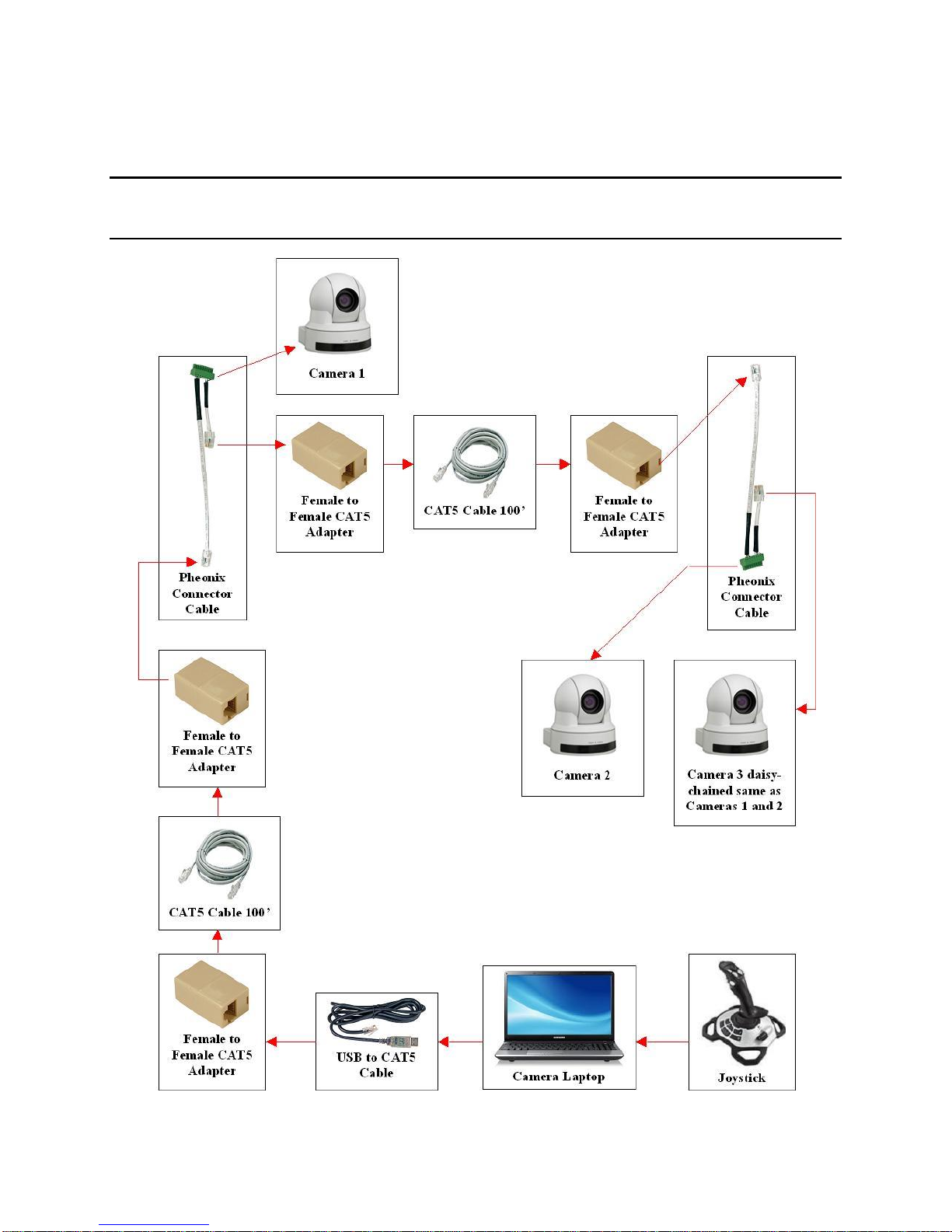 Camera 1

Pheonix Connector Cable

Female to Female CAT5 Adapter

CAT5 Cable 100'

Female to Female CAT5 Adapter

Pheonix Connector Cable

Female to Female CAT5 Adapter

Camera 2

Camera 3 daisy-chained same as Cameras 1 and 2

CAT5 Cable 100'

Female to Female CAT5 Adapter

USB to CAT5 Cable

Camera Laptop

Joystick