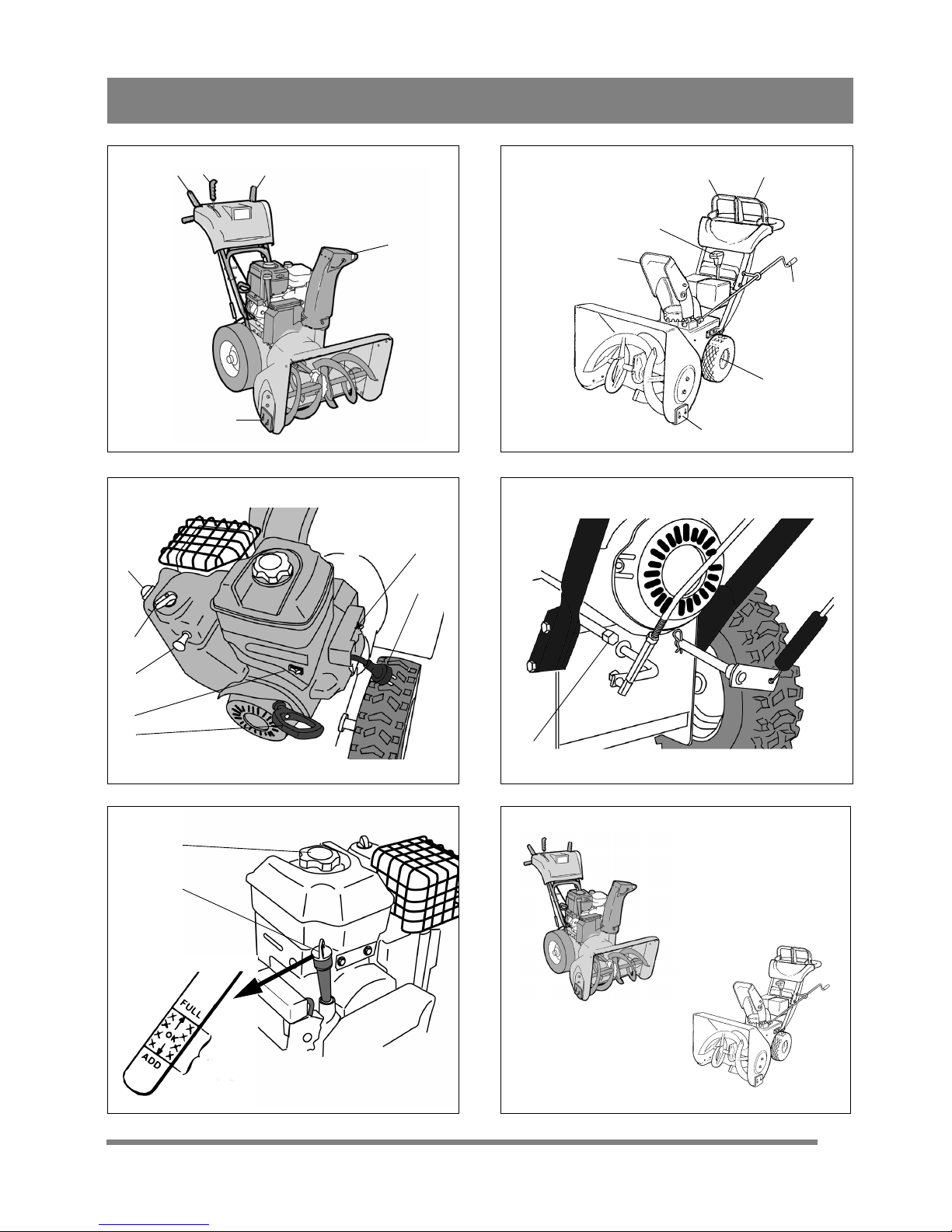 FULL
OK
ADD