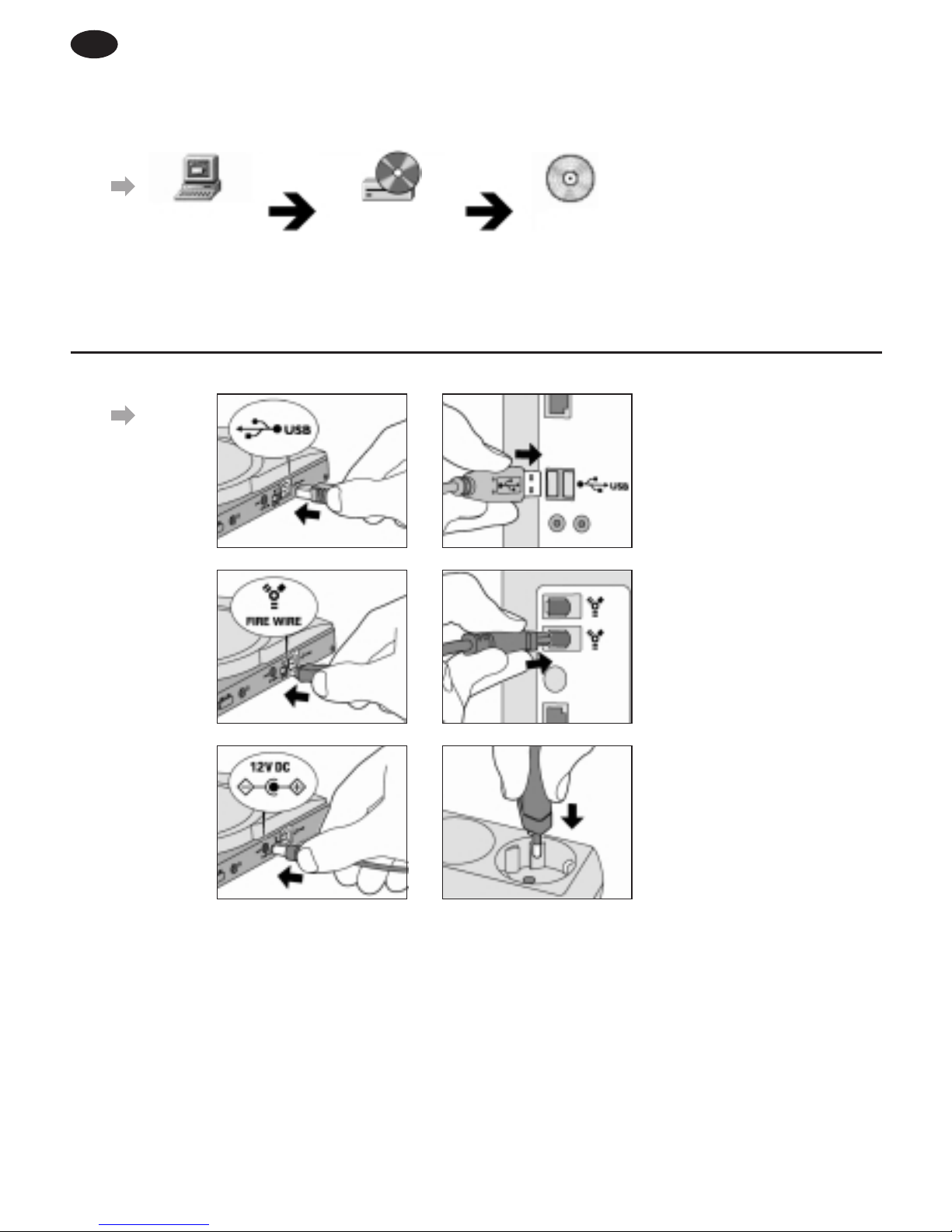 USB

USB

FIRE WIRE

12V DC