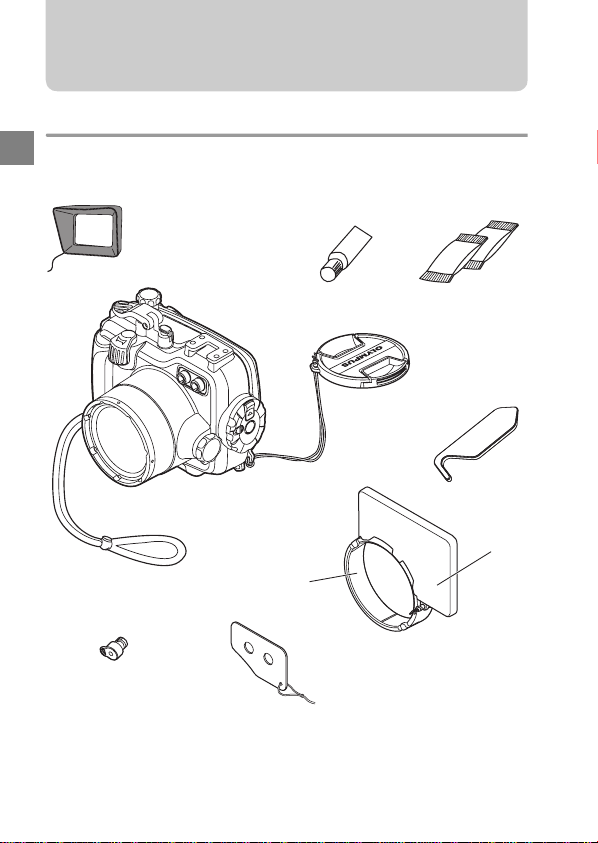 OLYMPUS