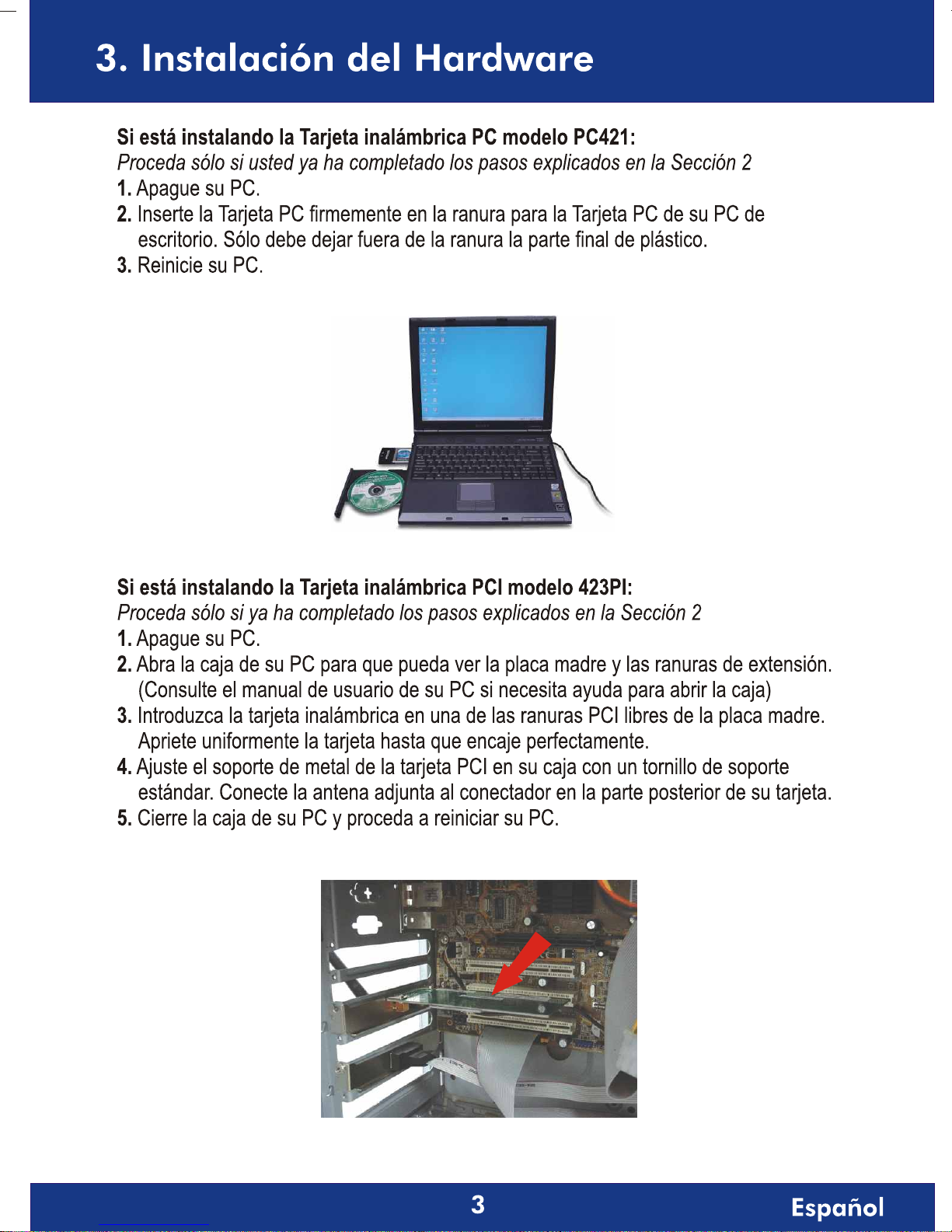 3. Instalación del Hardware

Si está instalando la Tarjeta inalámbrica PC modelo PC421:
Proceda sólo si usted ya ha completado los pasos explicados en la Sección 2
1. Apague su PC.
2. Inserte la Tarjeta PC firmemente en la ranura para la Tarjeta PC de su PC de escritorio. Sólo debe dejar fuera de la ranura la parte final de plástico.
3. Reinicie su PC.

Si está instalando la Tarjeta inalámbrica PCI modelo 423PI:
Proceda sólo si ya ha completado los pasos explicados en la Sección 2
1. Apague su PC.
2. Abra la caja de su PC para que pueda ver la placa madre y las ranuras de extensión. (Consulte el manual de usuario de su PC si necesita ayuda para abrir la caja)
3. Introduzca la tarjeta inalámbrica en una de las ranuras PCI libres de la placa madre. Apriete uniformente la tarjeta hasta que encaje perfectamente.
4. Ajuste el soporte de metal de la tarjeta PCI en su caja con un tornillo de soporte estándar. Conecte la antena adjunta al conectador en la parte posterior de su tarjeta.
5. Cierre la caja de su PC y proceda a reiniciar su PC.

3

Español