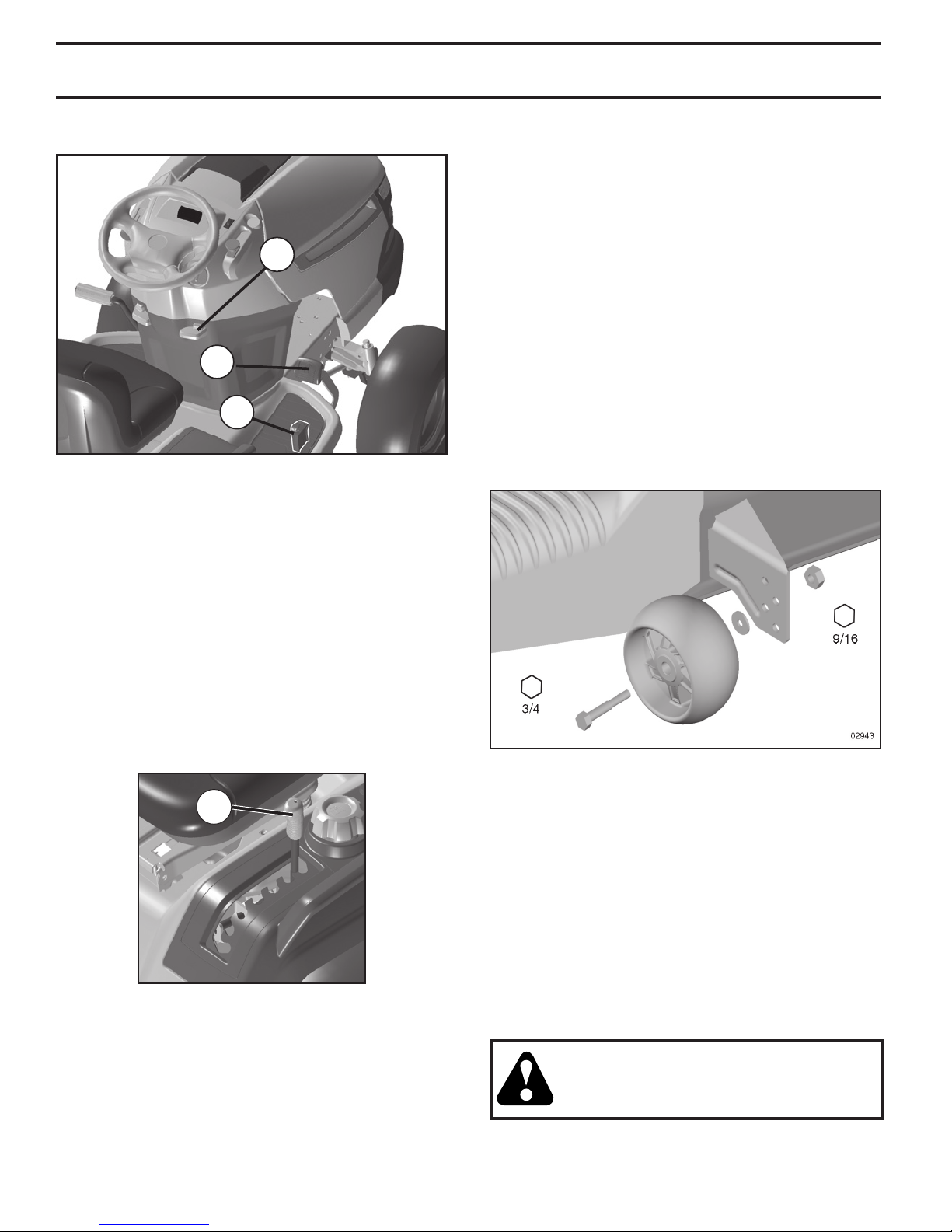 9/16

3/4

02943