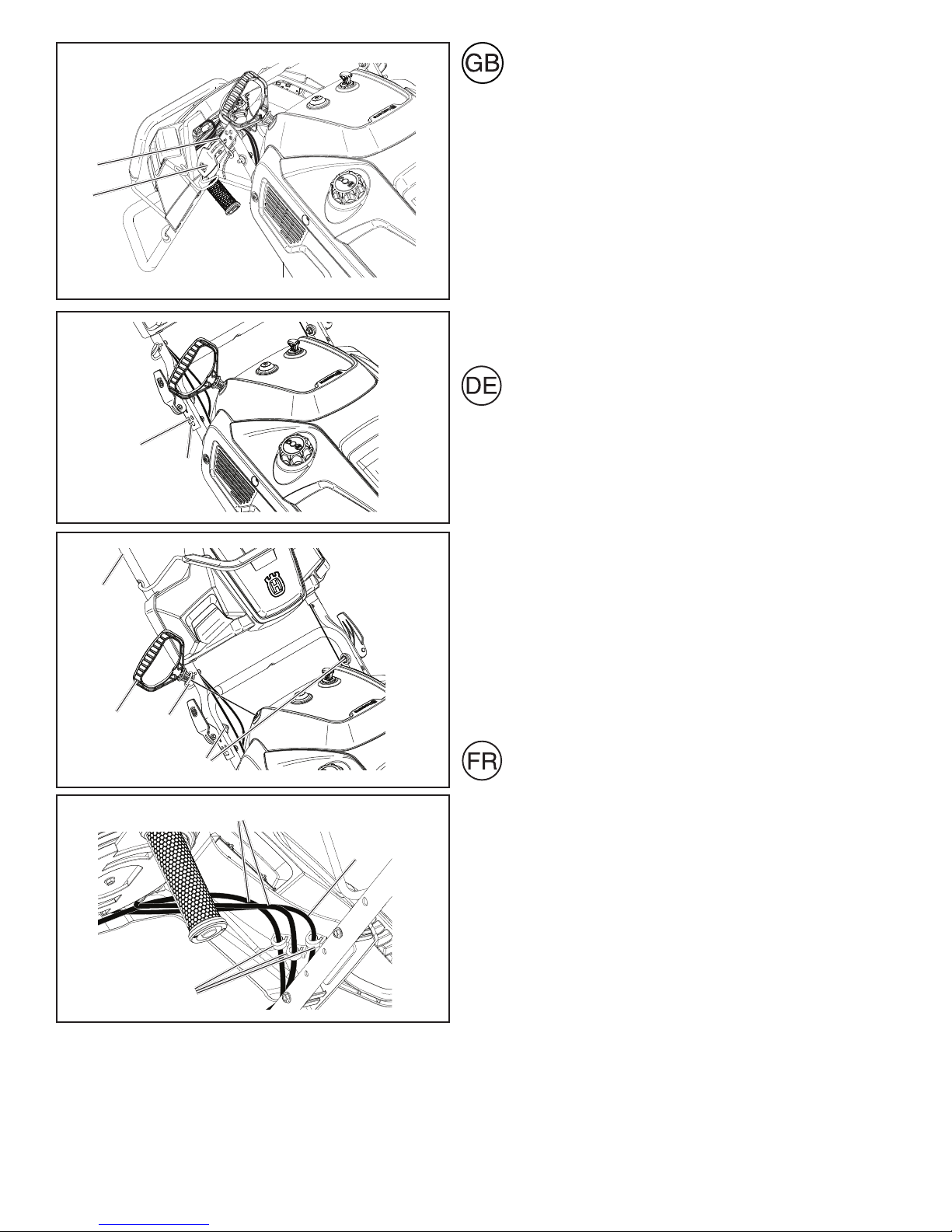 GB

DE

FR