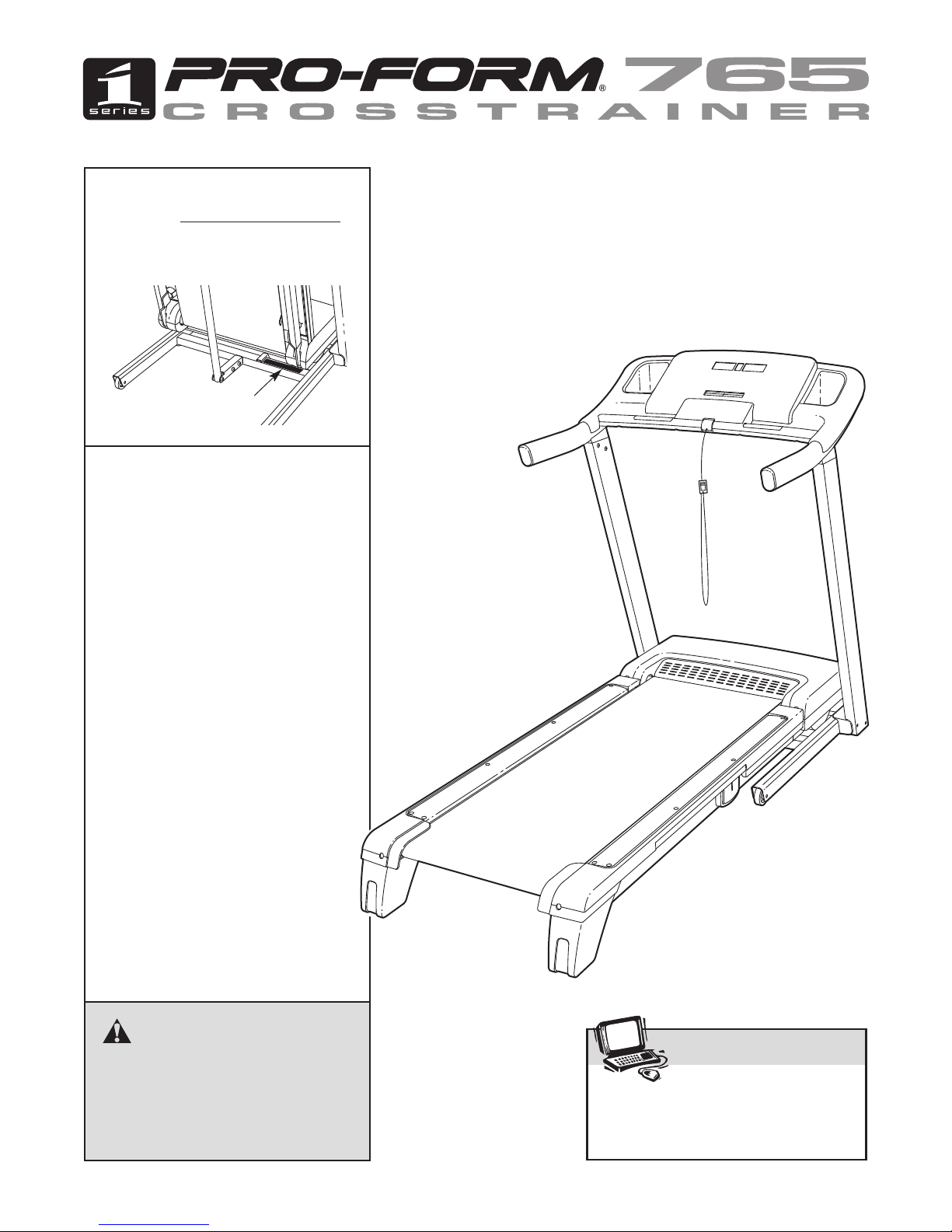 1 series PRO-FORM® 765 CROSSTRAINER