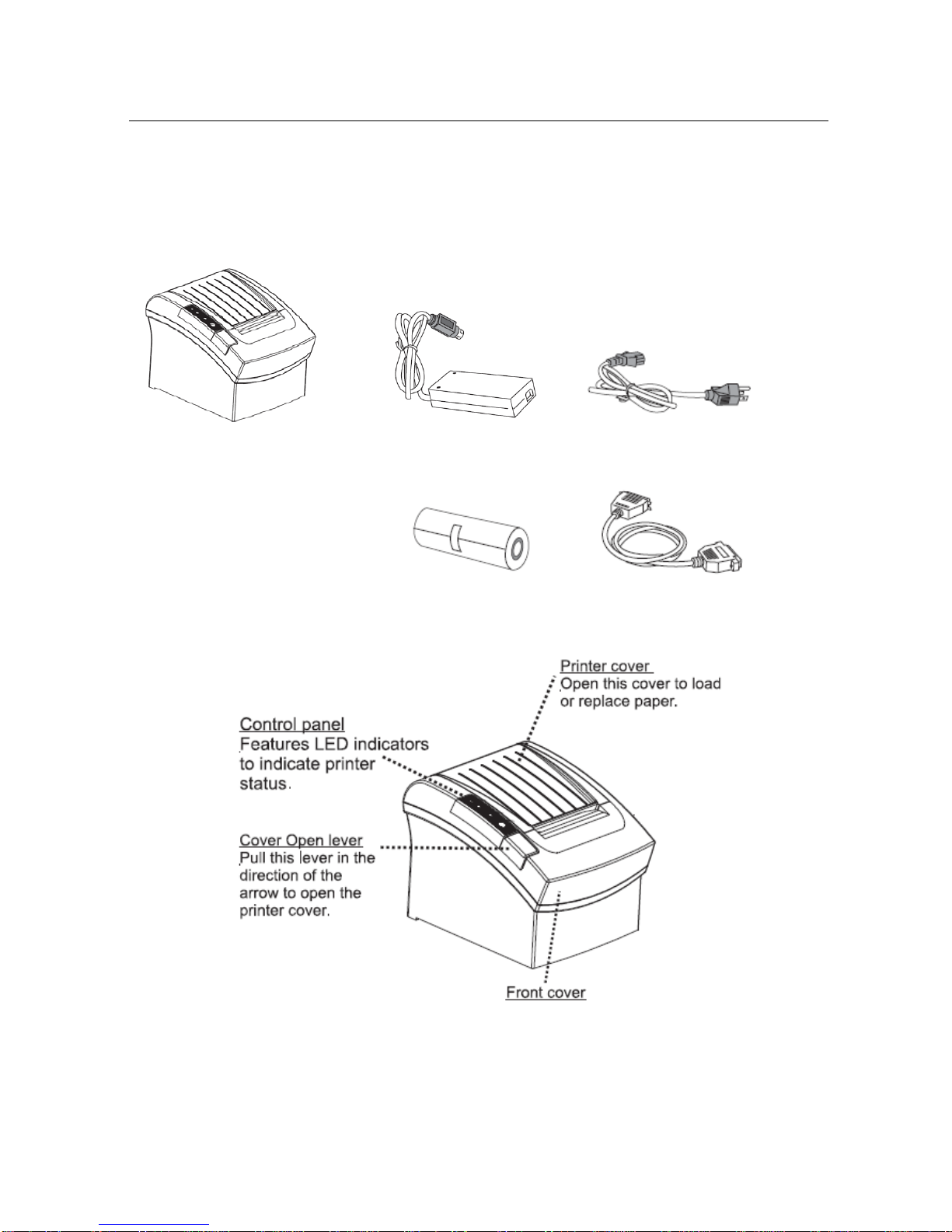 Printer cover
Open this cover to load or replace paper.

Control panel
Features LED indicators to indicate printer status.

Cover Open lever
Pull this lever in the direction of the arrow to open the printer cover.

Front cover