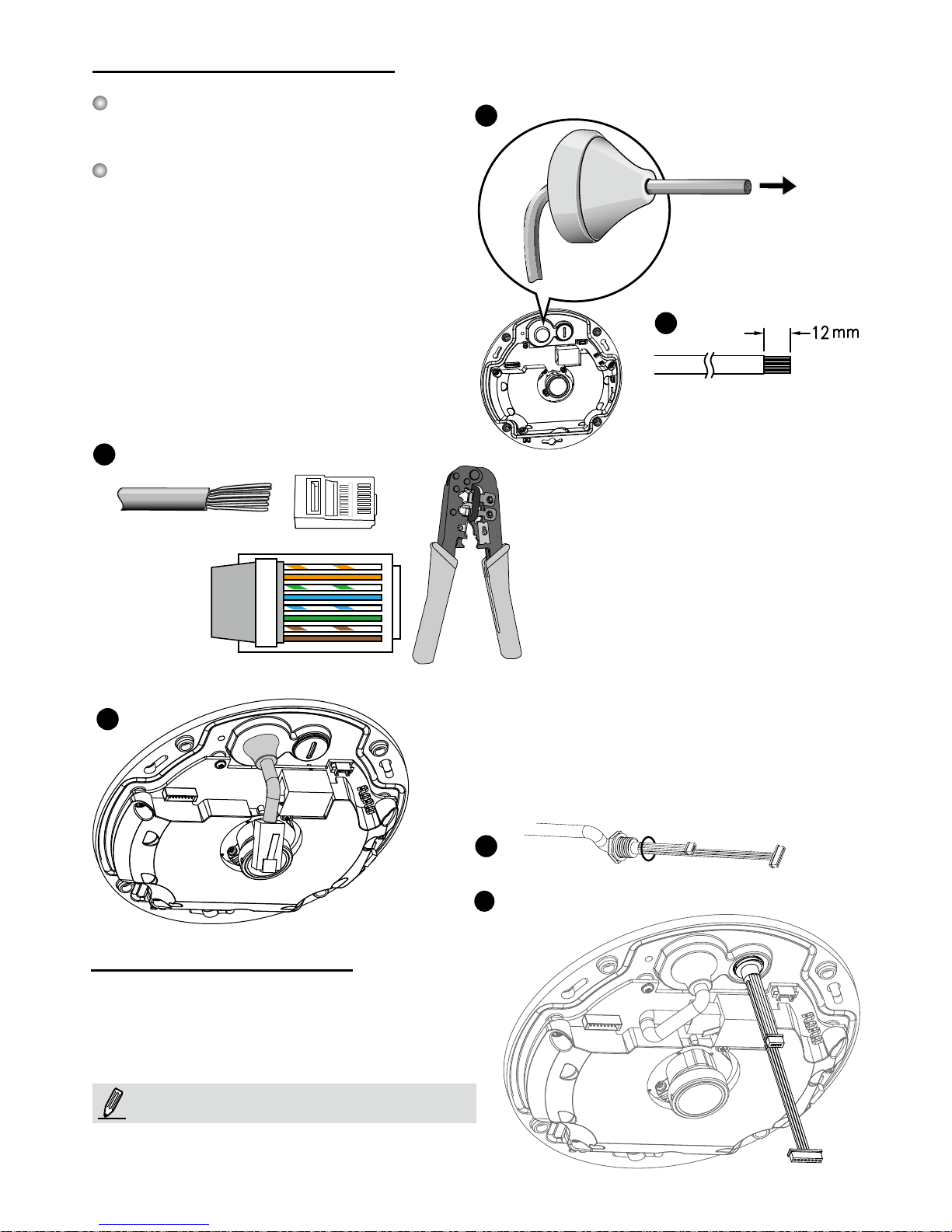 12 mm