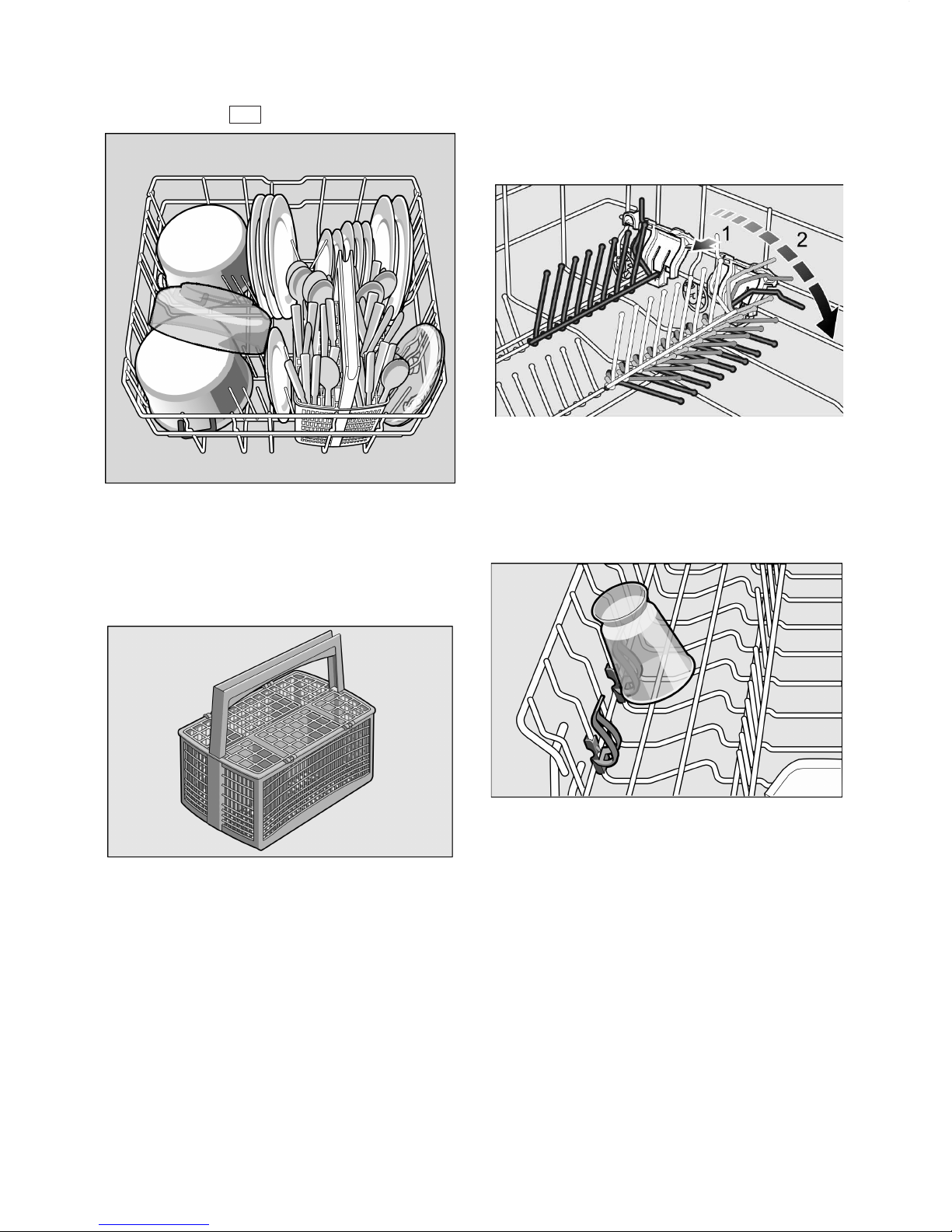 1

2