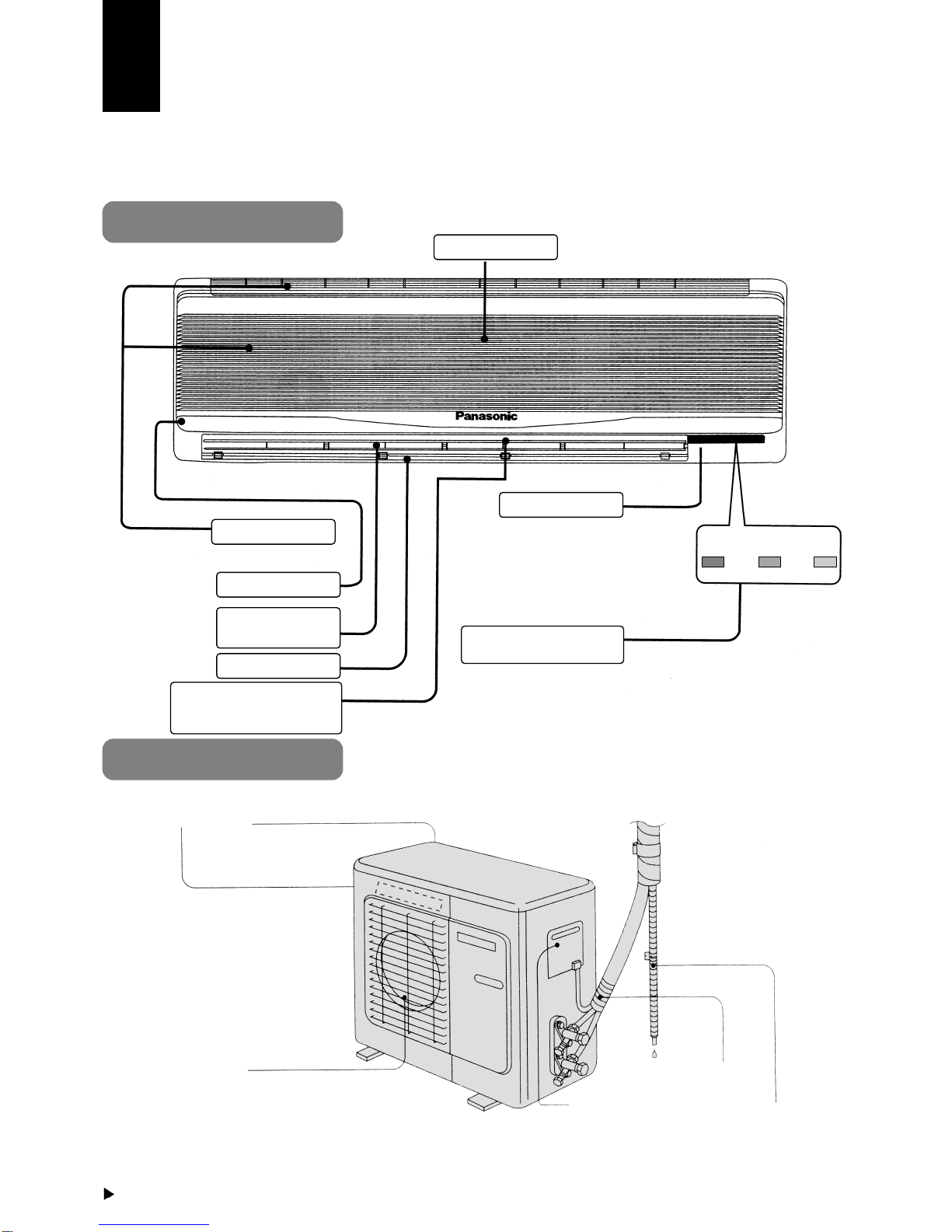 Panasonic