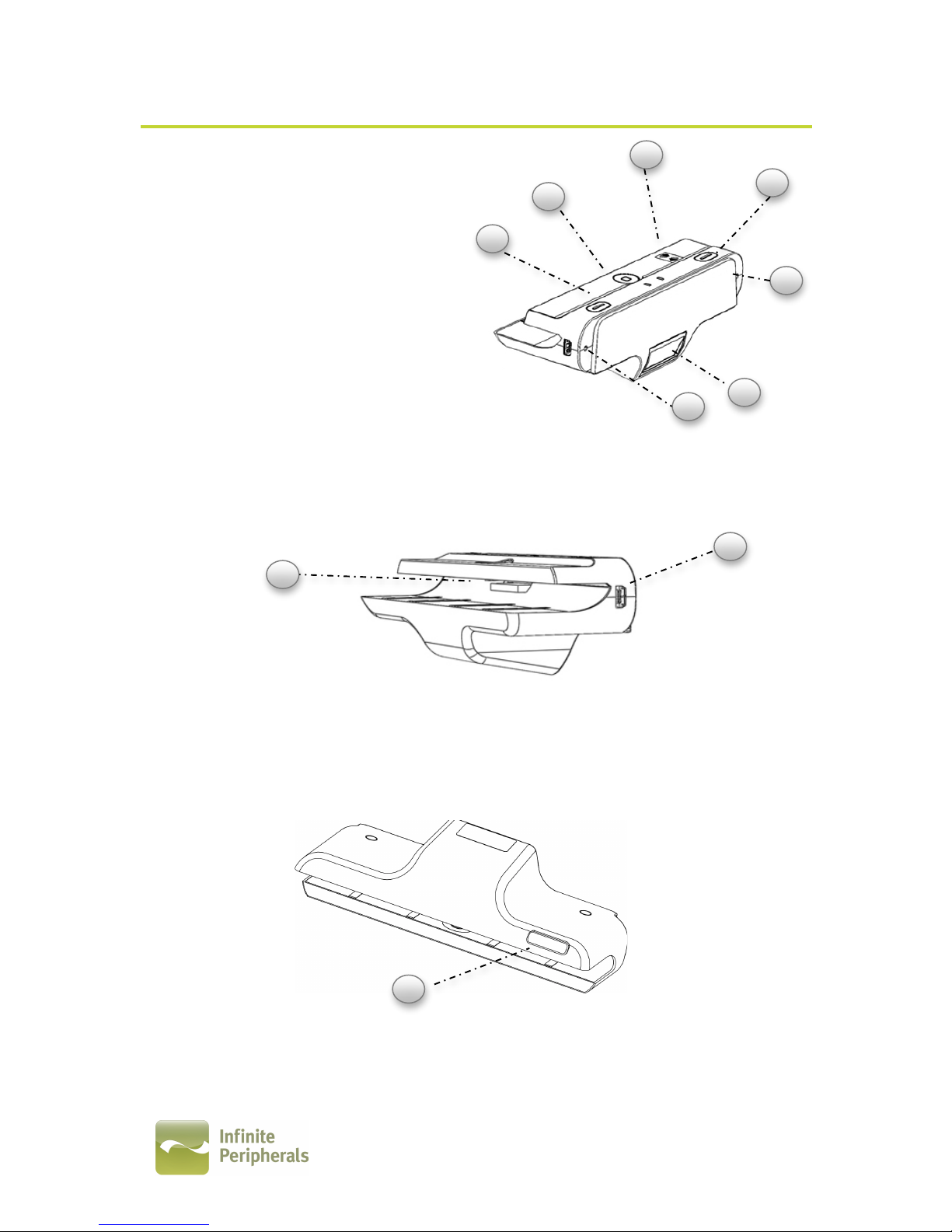 Infinite Peripherals