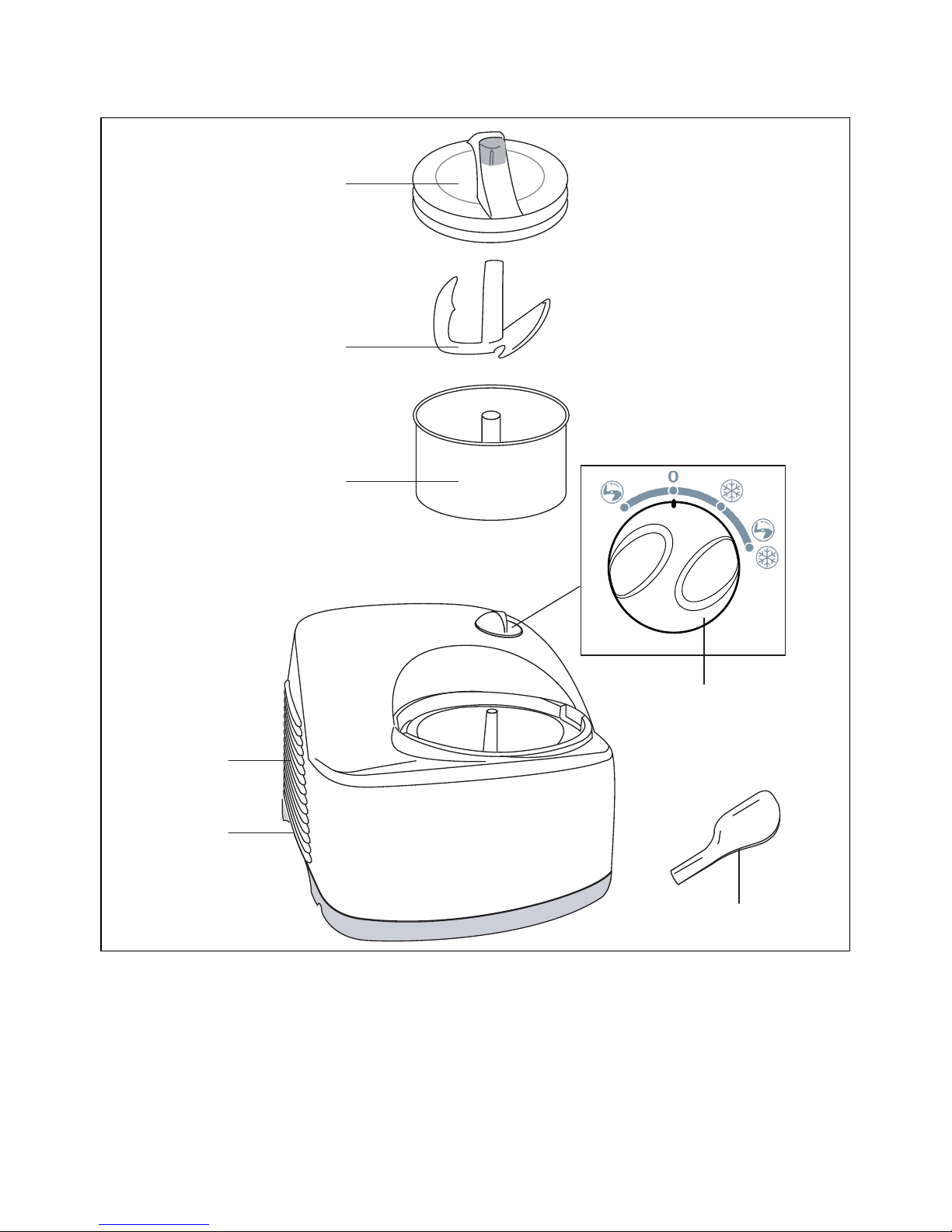 0