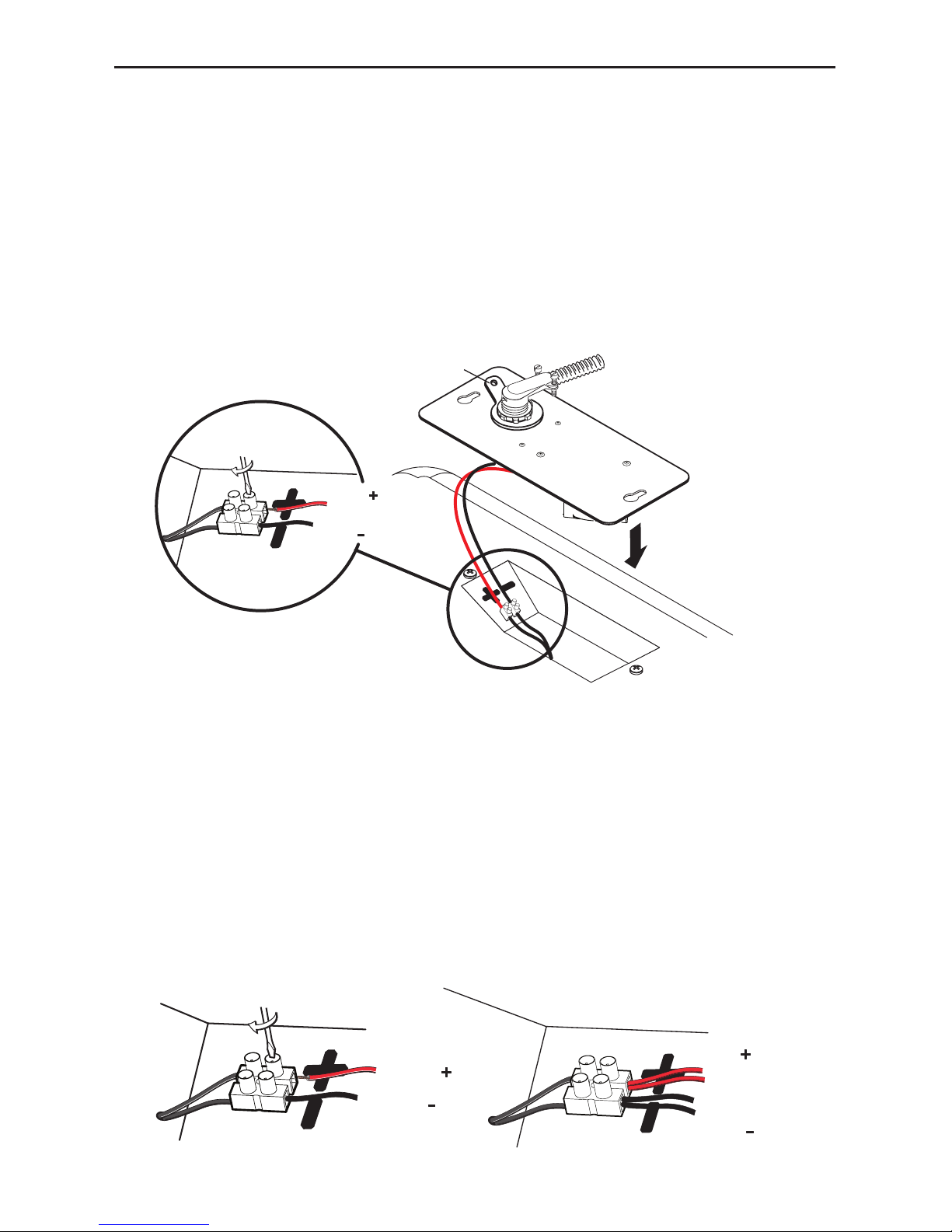 +
-

+
-

+
-