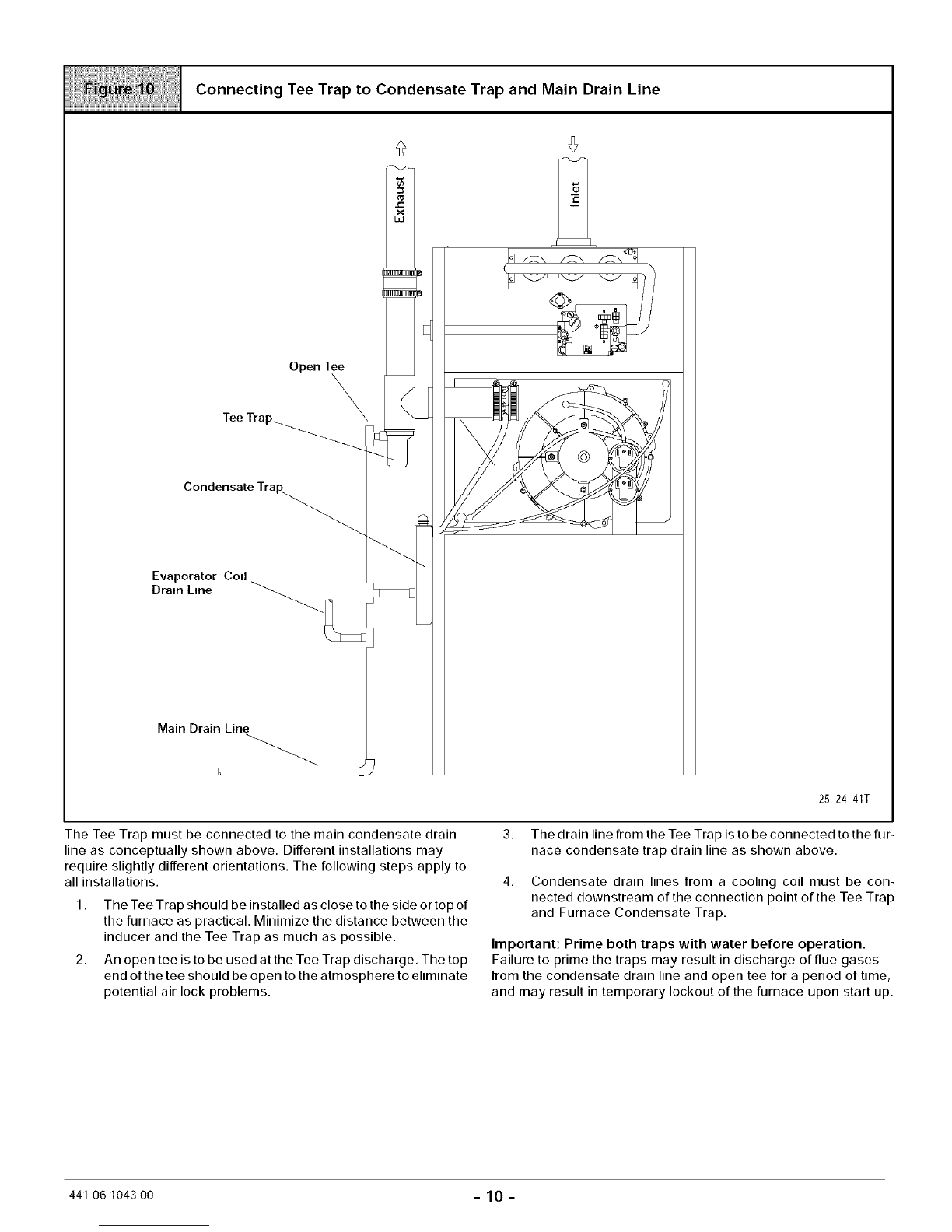 Figure 10 Connecting Tee Trap to Condensate Trap and Main Drain Line

Exhaust

Inlet

Open Tee

Tee Trap

Condensate Trap

Evaporator Coil Drain Line

Main Drain Line

25-24-41T

The Tee Trap must be connected to the main condensate drain line as conceptually shown above. Different installations may require slightly different orientations. The following steps apply to all installations.

1. The Tee Trap should be installed as close to the side or top of the furnace as practical. Minimize the distance between the inducer and the Tee Trap as much as possible.

2. An open tee is to be used at the Tee Trap discharge. The top end of the tee should be open to the atmosphere to eliminate potential air lock problems.

3. The drain line from the Tee Trap is to be connected to the furnace condensate trap drain line as shown above.

4. Condensate drain lines from a cooling coil must be connected downstream of the connection point of the Tee Trap and Furnace Condensate Trap.

Important: Prime both traps with water before operation. Failure to prime the traps may result in discharge of flue gases from the condensate drain line and open tee for a period of time, and may result in temporary lockout of the furnace upon start up.

441 06 1043 00

- 10 -