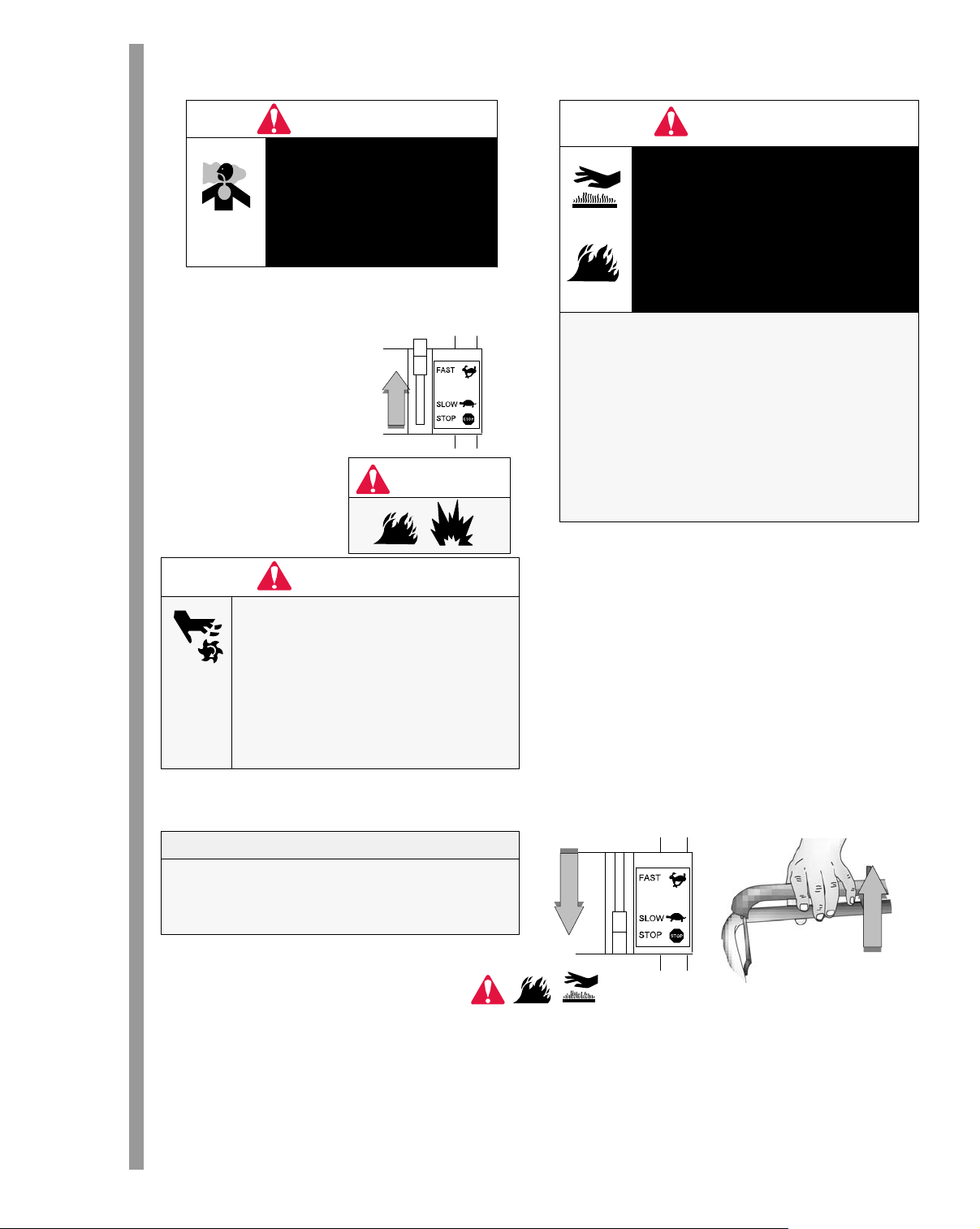 FAST

SLOW
STOP
STOP

FAST

SLOW
STOP
STOP