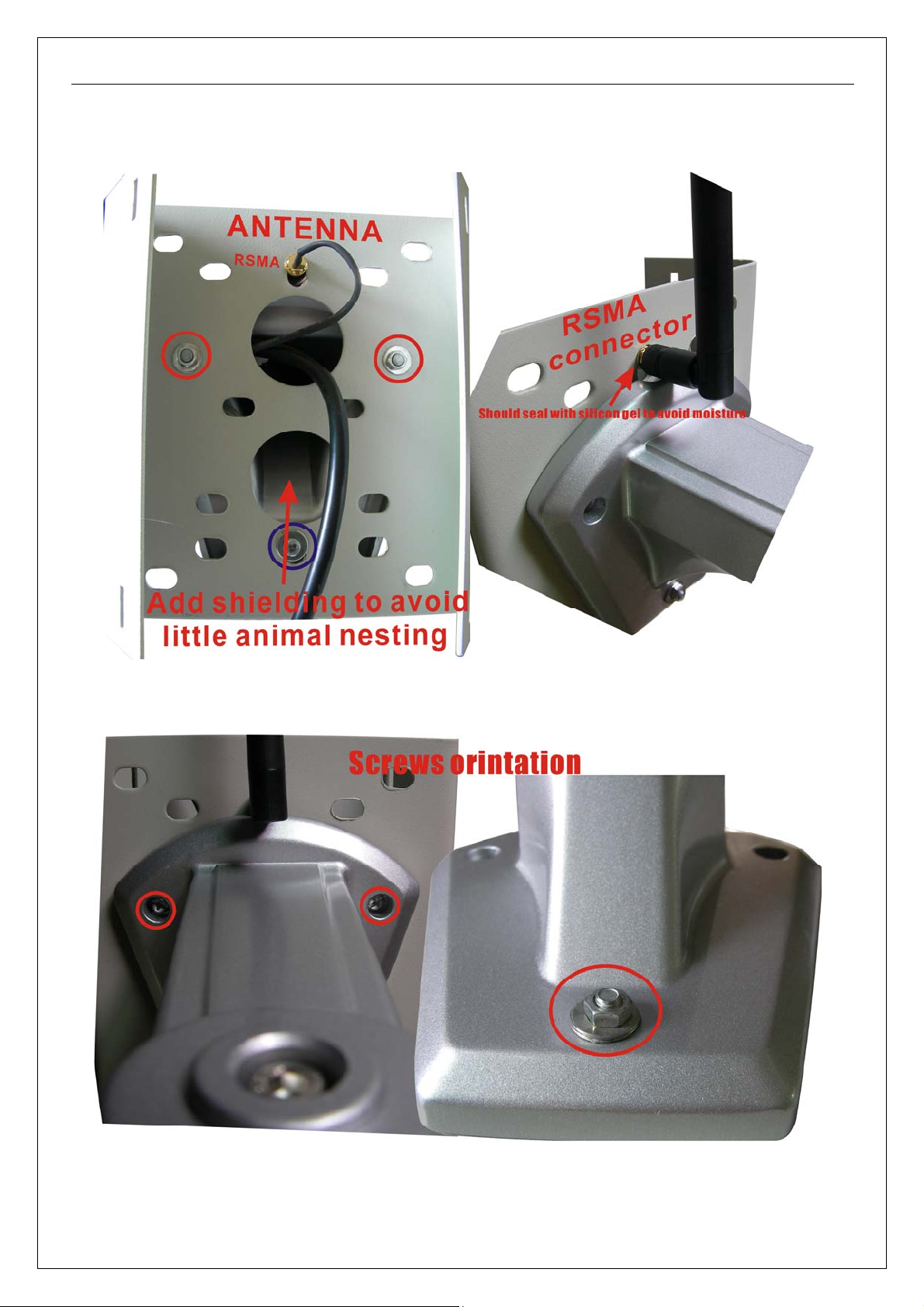 ANTENNA

RSMA

Add shielding to avoid little animal nesting

RSMA connector

Should seal with silicon gel to avoid moisture

Screws orintation