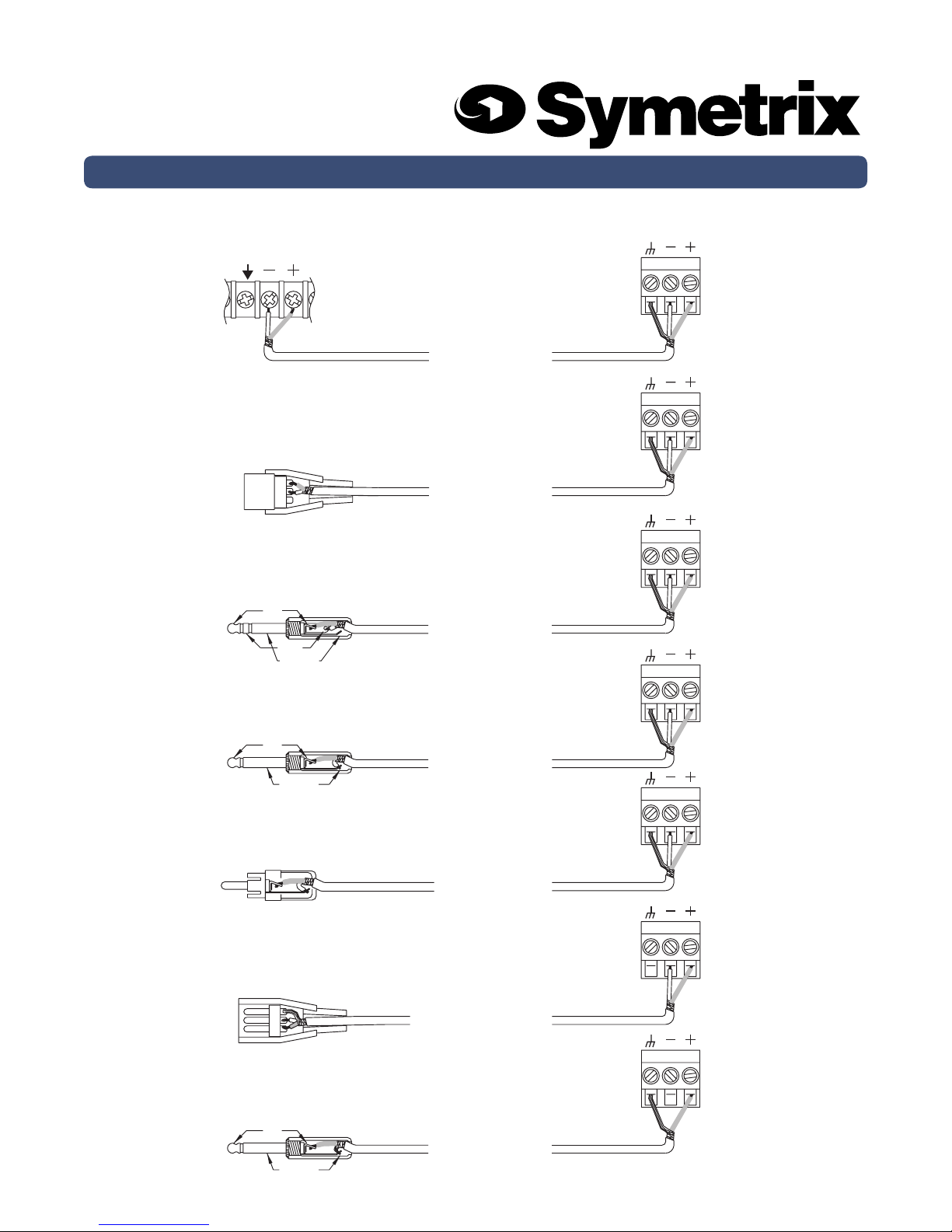 Symetrix