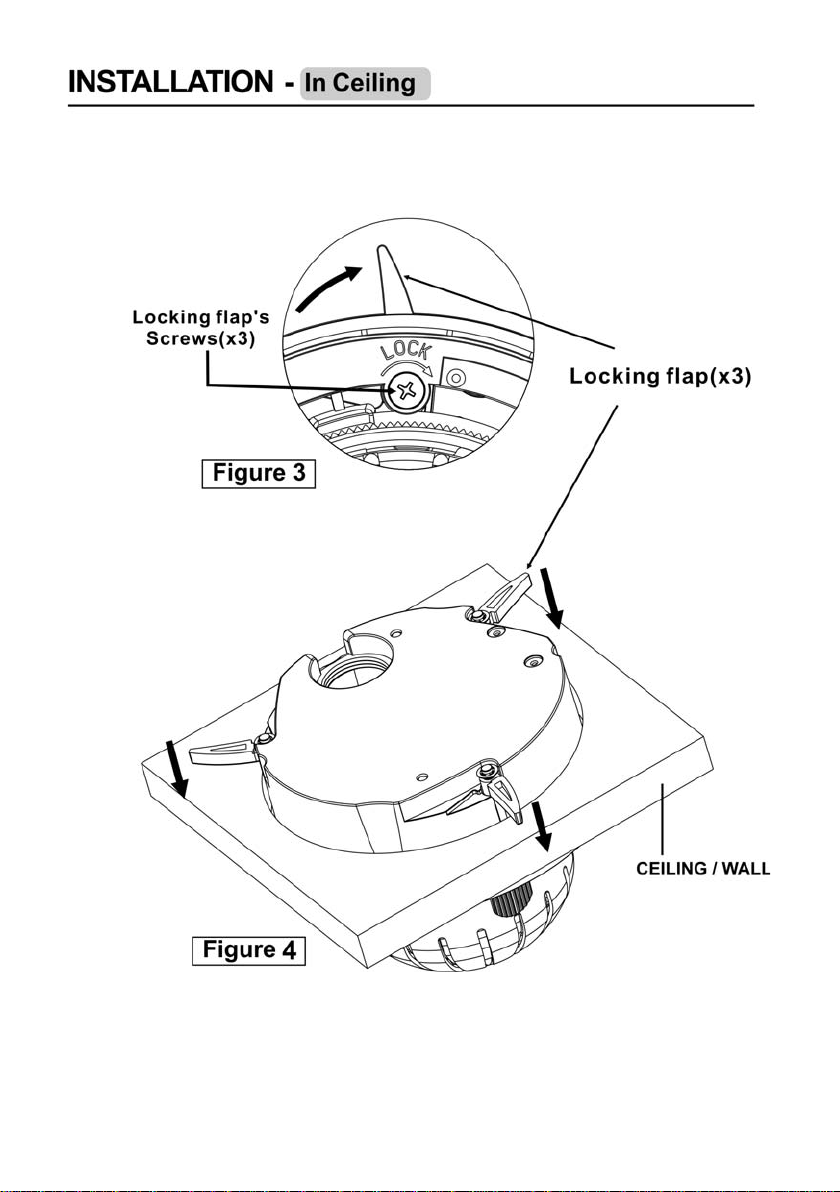 INSTALLATION - In Ceiling

Locking flap's Screws(x3)

LOCK

Locking flap(x3)

Figure 3

CEILING / WALL

Figure 4