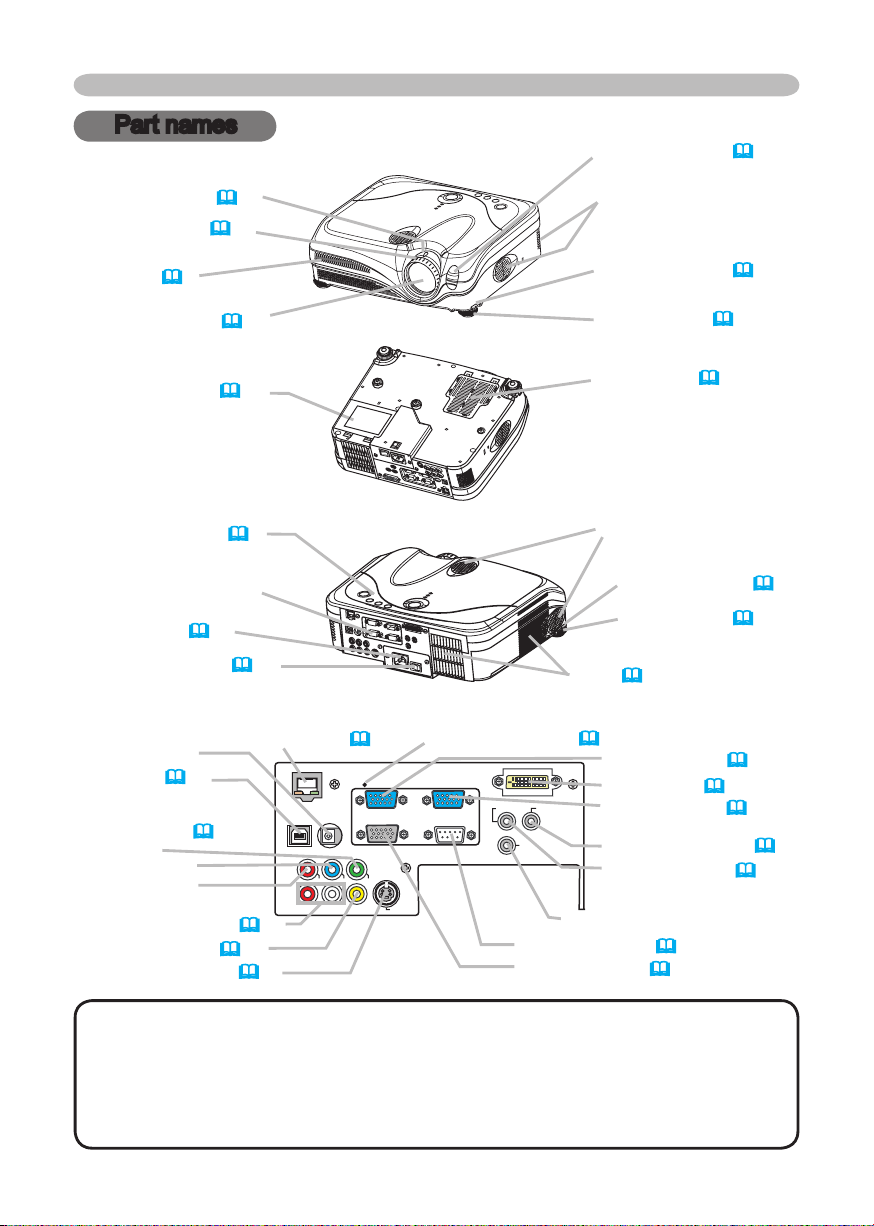 Part names