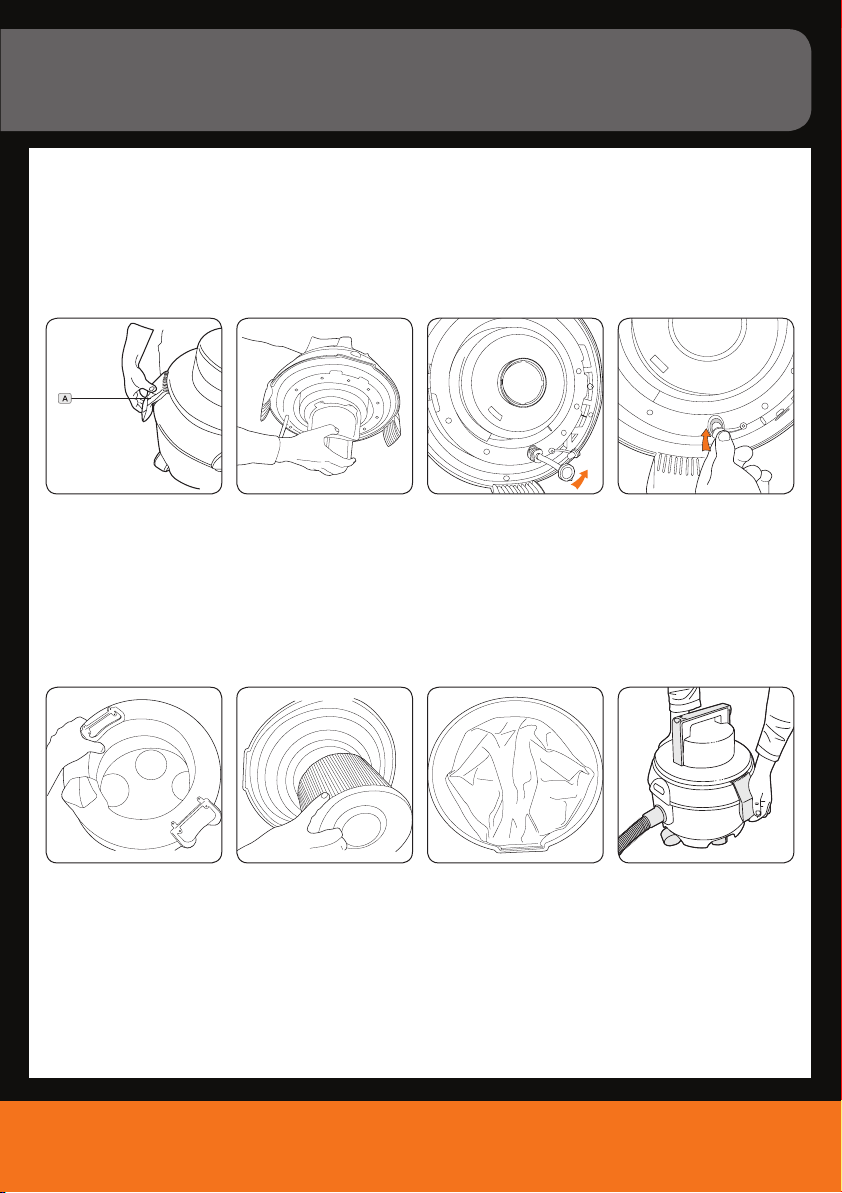 A