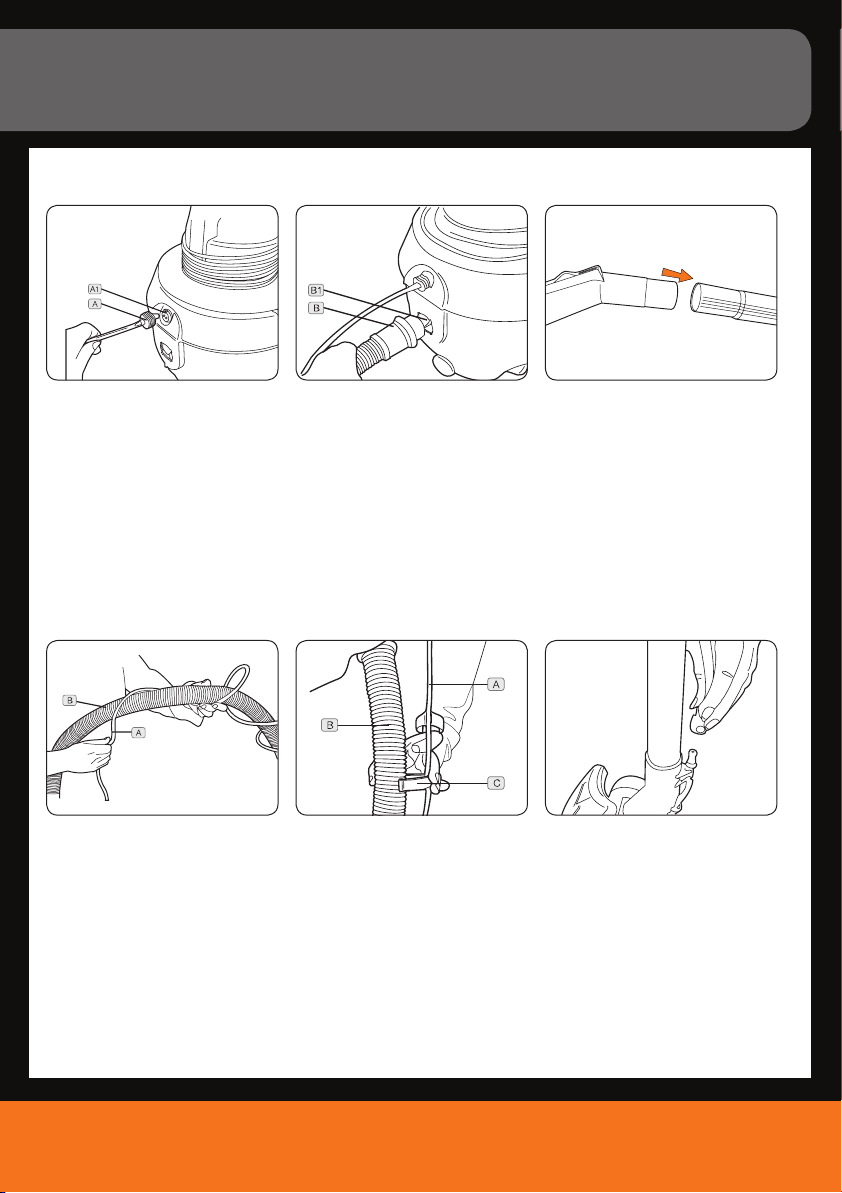 A1
A

B1
B

B
A

A
B
C