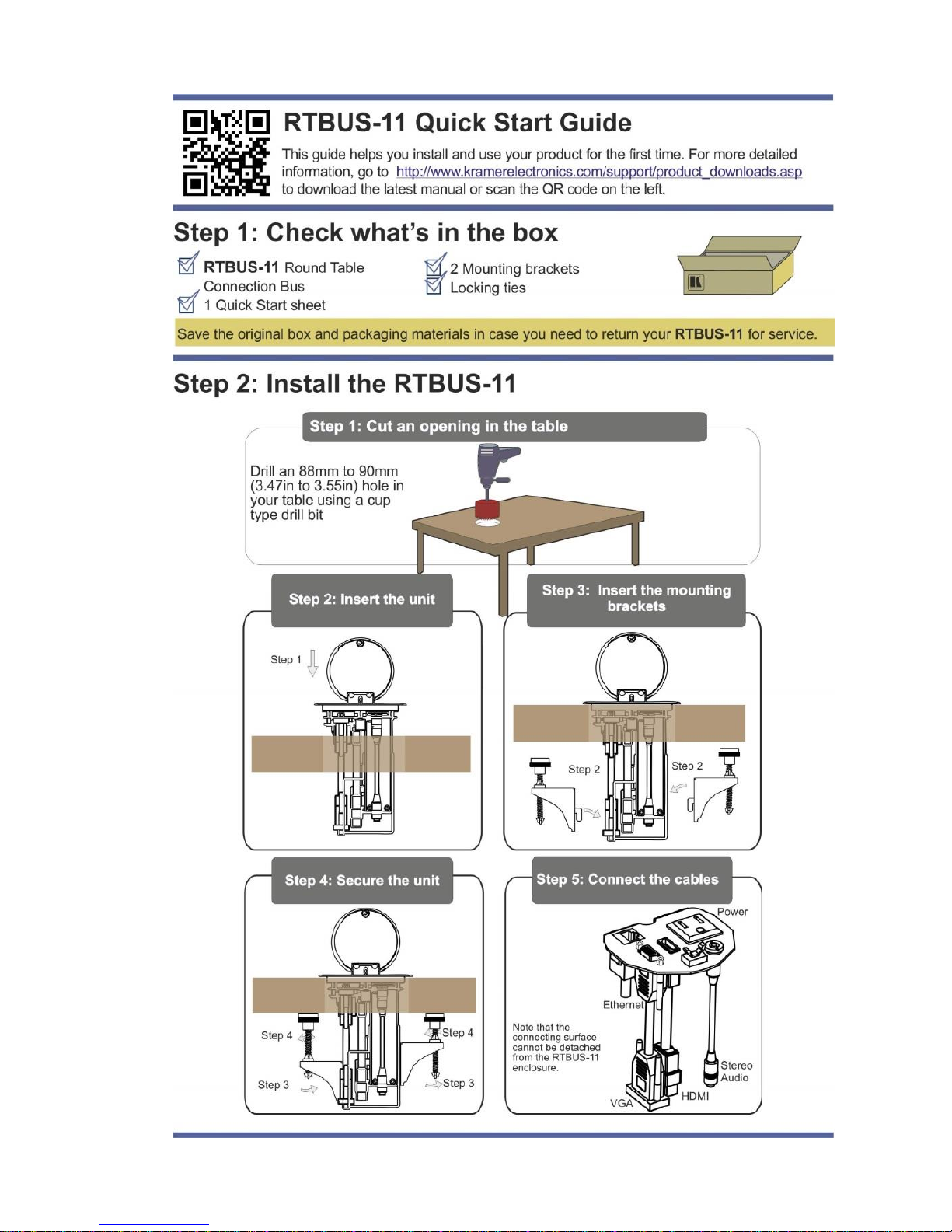 RTBUS-11 Quick Start Guide

This guide helps you install and use your product for the first time. For more detailed information, go to http://www.kramerelectronics.com/support/product_downloads.asp to download the latest manual or scan the QR code on the left.

Step 1: Check what's in the box

RTBUS-11 Round Table Connection Bus
1 Quick Start sheet
2 Mounting brackets
Locking ties

Save the original box and packaging materials in case you need to return your RTBUS-11 for service.

Step 2: Install the RTBUS-11

Step 1: Cut an opening in the table

Drill an 88mm to 90mm (3.47in to 3.55in) hole in your table using a cup type drill bit

Step 2: Insert the unit

Step 1

Step 3: Insert the mounting brackets

Step 2
Step 2

Step 4: Secure the unit

Step 4
Step 4
Step 3
Step 3

Step 5: Connect the cables

Power
Ethernet
Note that the connecting surface cannot be detached from the RTBUS-11 enclosure.
Stereo Audio
HDMI
VGA