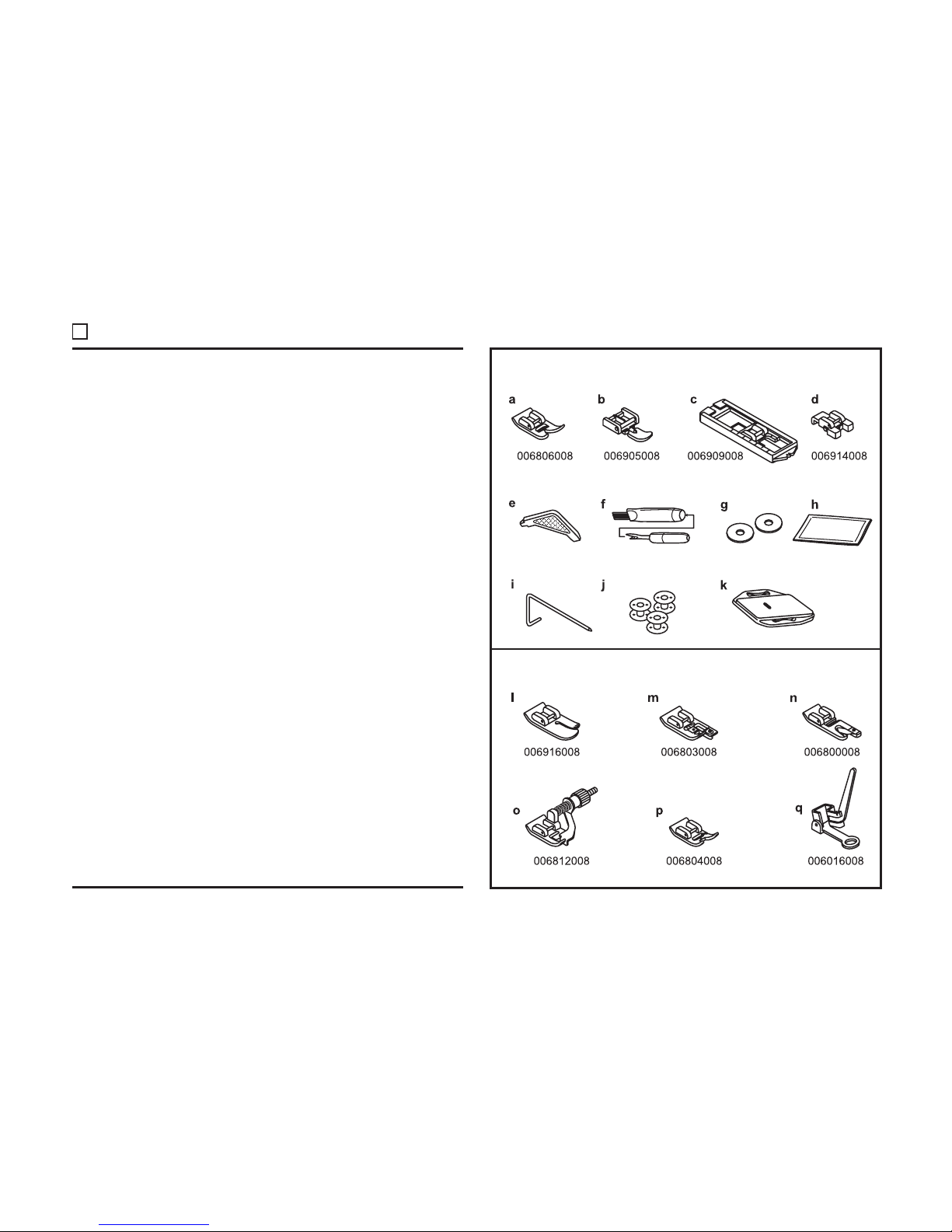 a
006806008

b
006905008

c
006909008

d
006914008

e

f

g

h

i

j

k

l
006916008

m
006803008

n
006800008

o
006812008

p
006804008

q
006016008