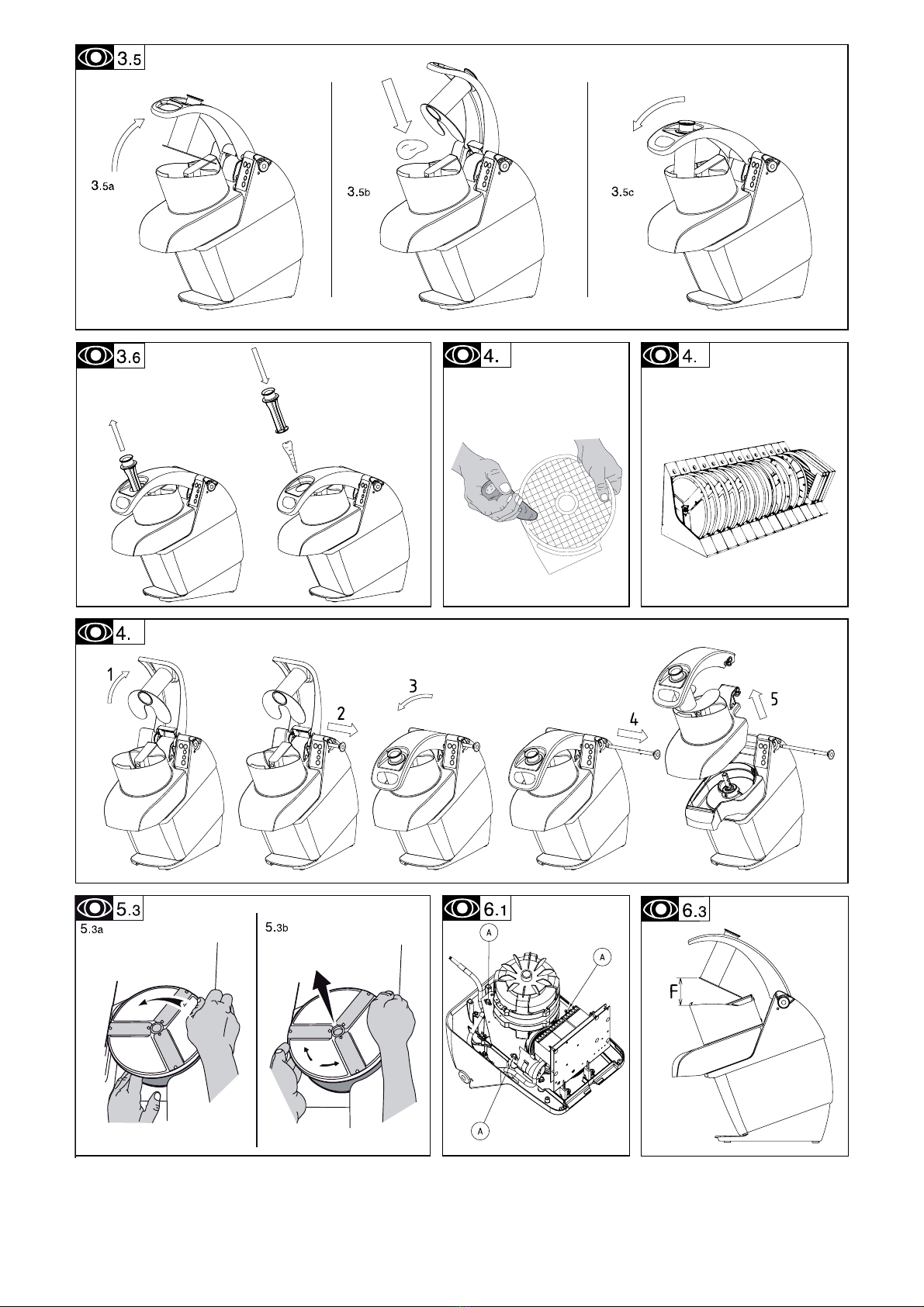 3.5

3.5a

3.5b

3.5c

3.6

4.

4.

4.

1

2

3

4

5

5.3

5.3a

5.3b

6.1

A

A

A

6.3

F