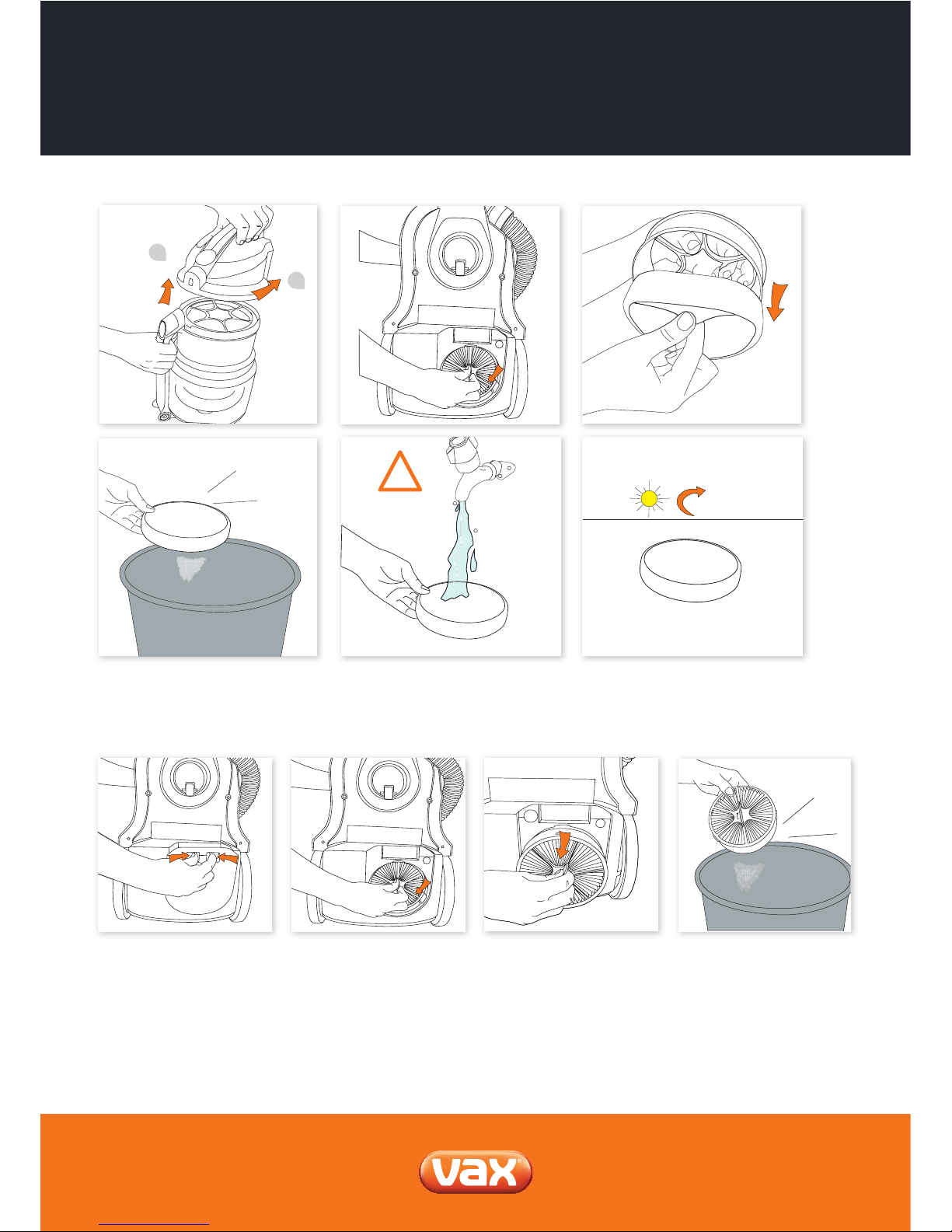 vax