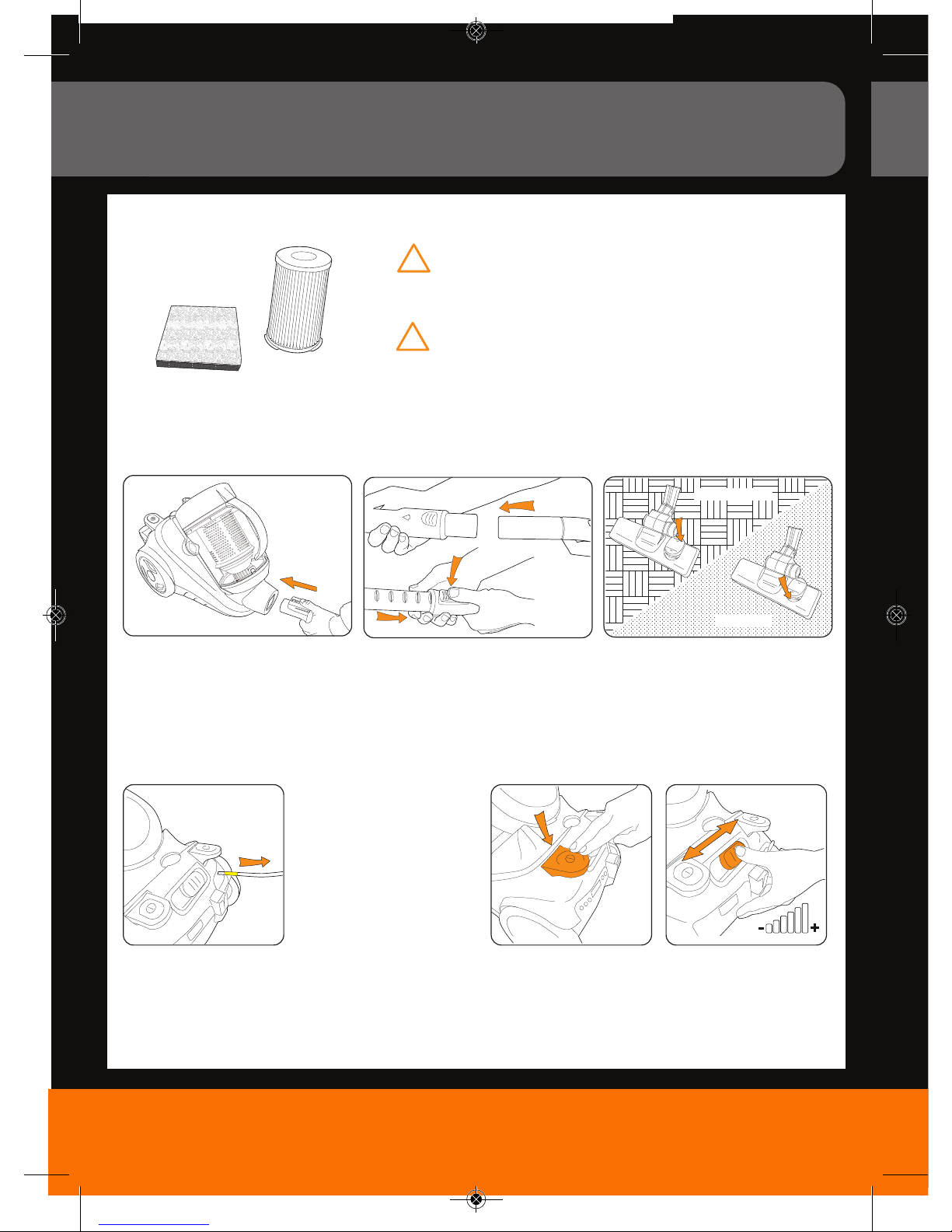 -  +