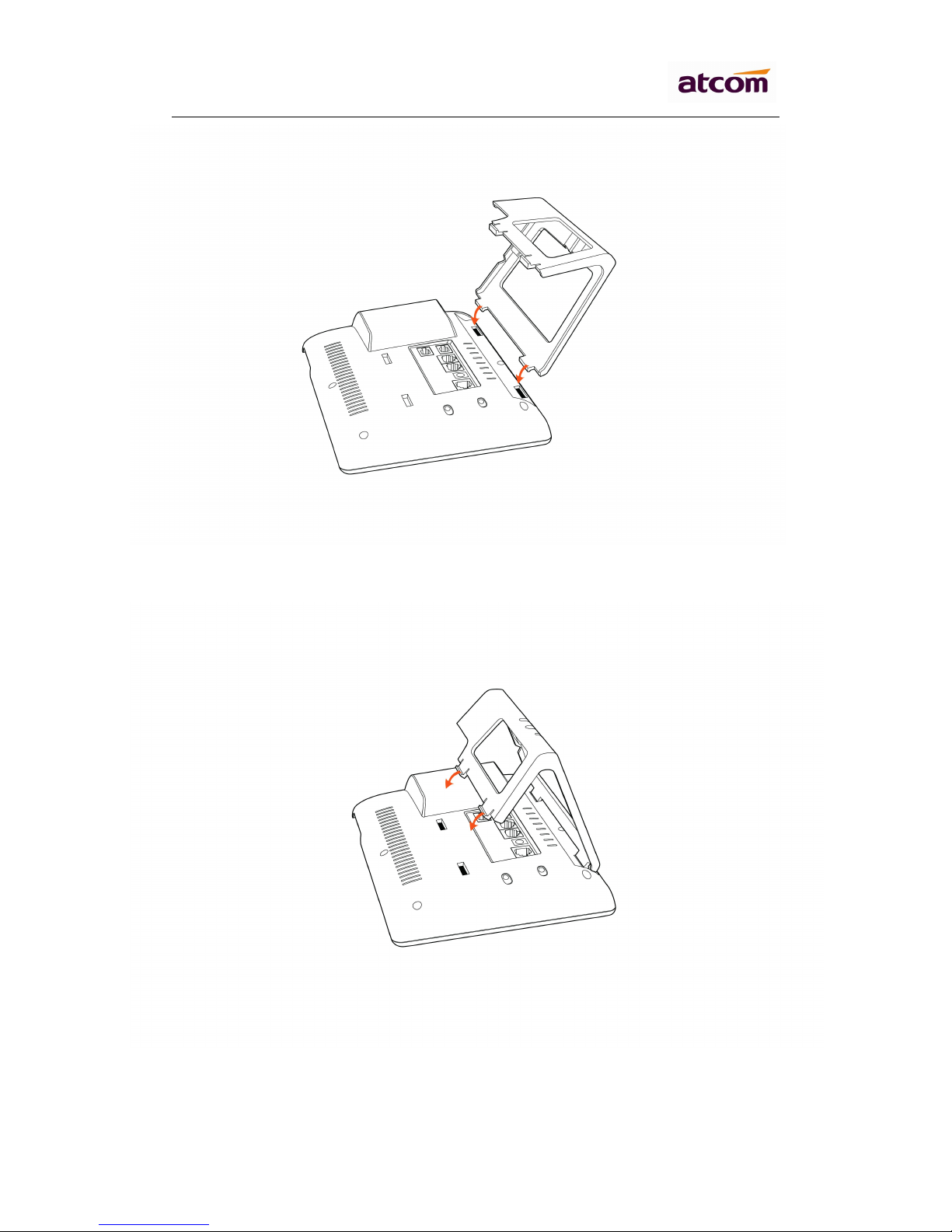 atcom