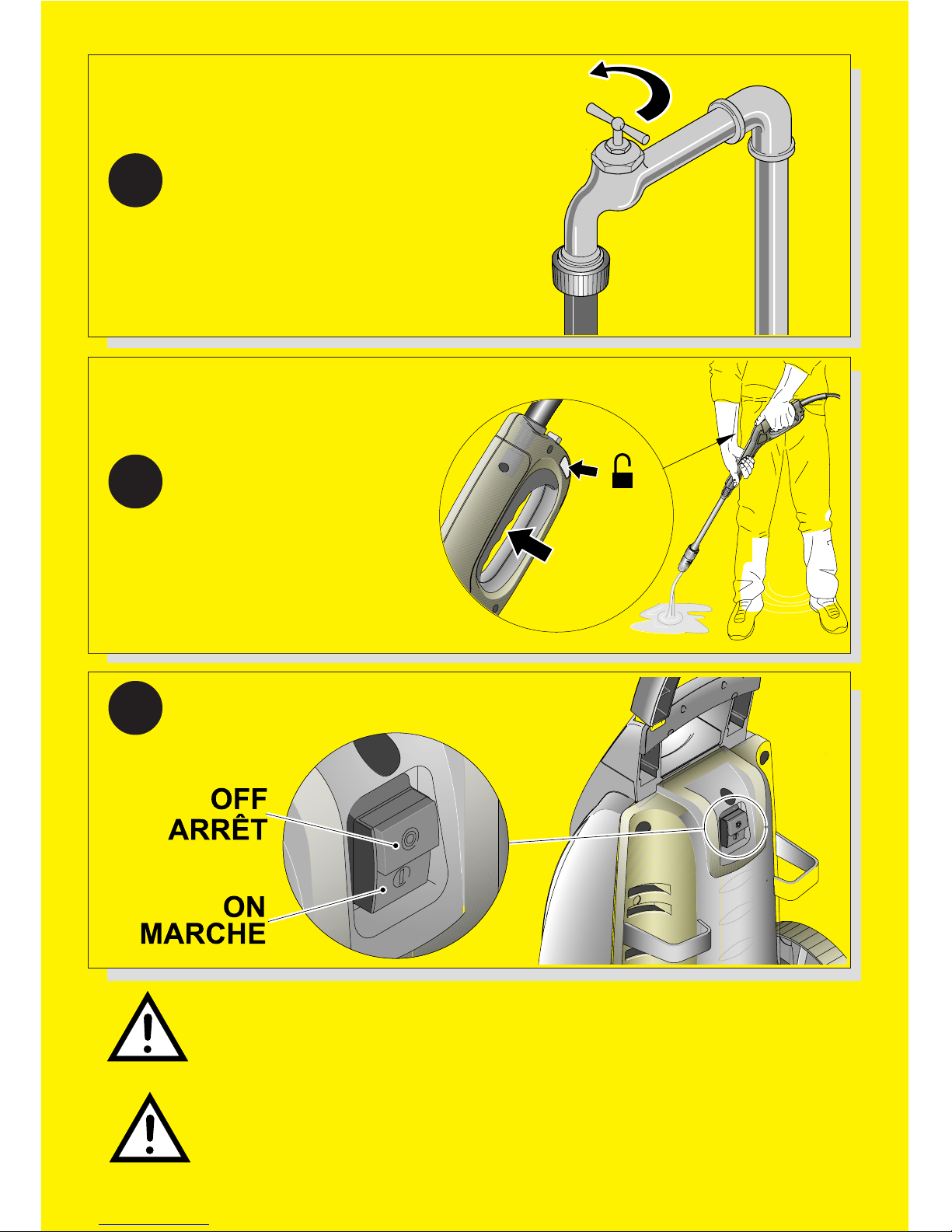 OFF
ARRÊT

ON
MARCHE