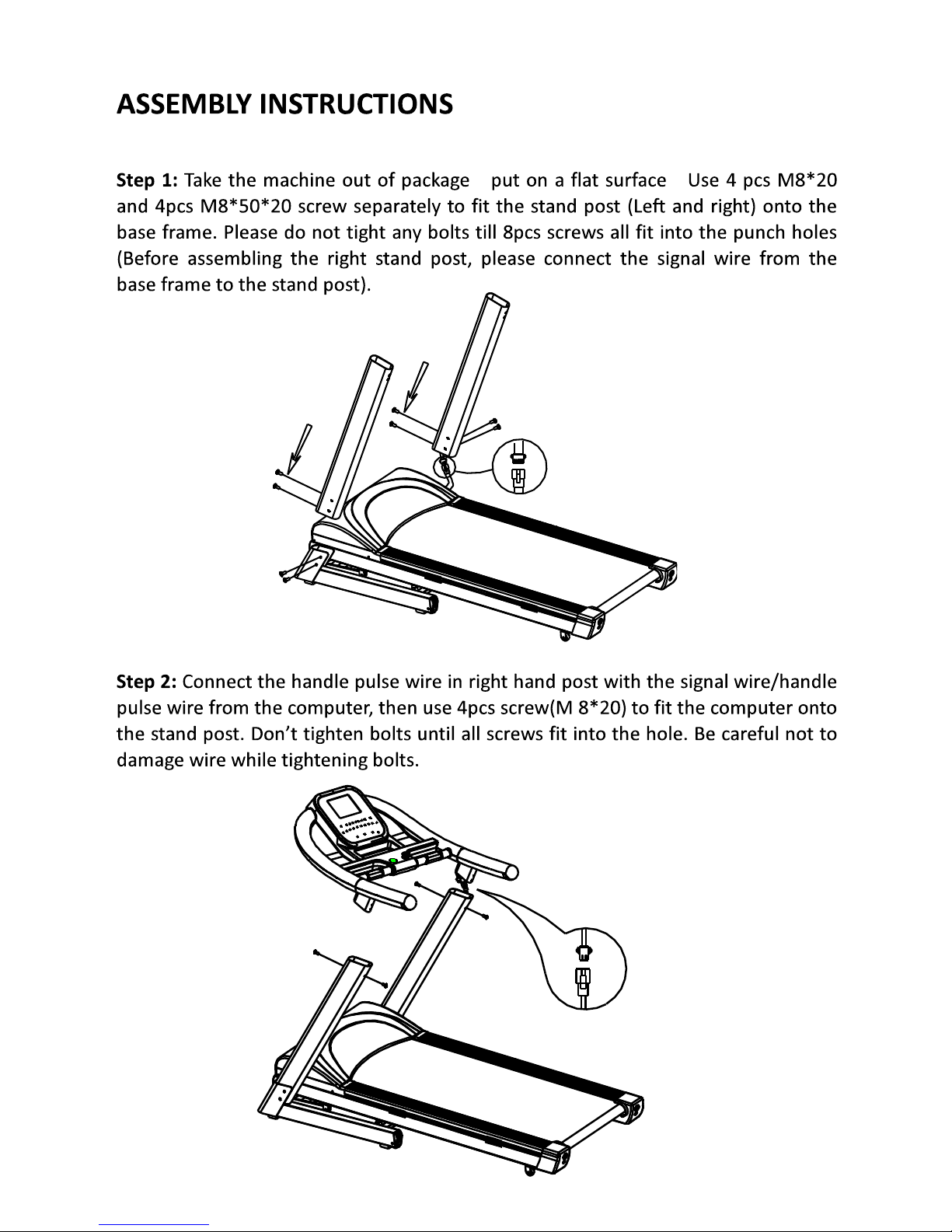 ASSEMBLY INSTRUCTIONS

Step 1: Take the machine out of package put on a flat surface Use 4 pcs M8*20 and 4pcs M8*50*20 screw separately to fit the stand post (Left and right) onto the base frame. Please do not tight any bolts till 8pcs screws all fit into the punch holes (Before assembling the right stand post, please connect the signal wire from the base frame to the stand post).

Step 2: Connect the handle pulse wire in right hand post with the signal wire/handle pulse wire from the computer, then use 4pcs screw(M 8*20) to fit the computer onto the stand post. Don't tighten bolts until all screws fit into the hole. Be careful not to damage wire while tightening bolts.