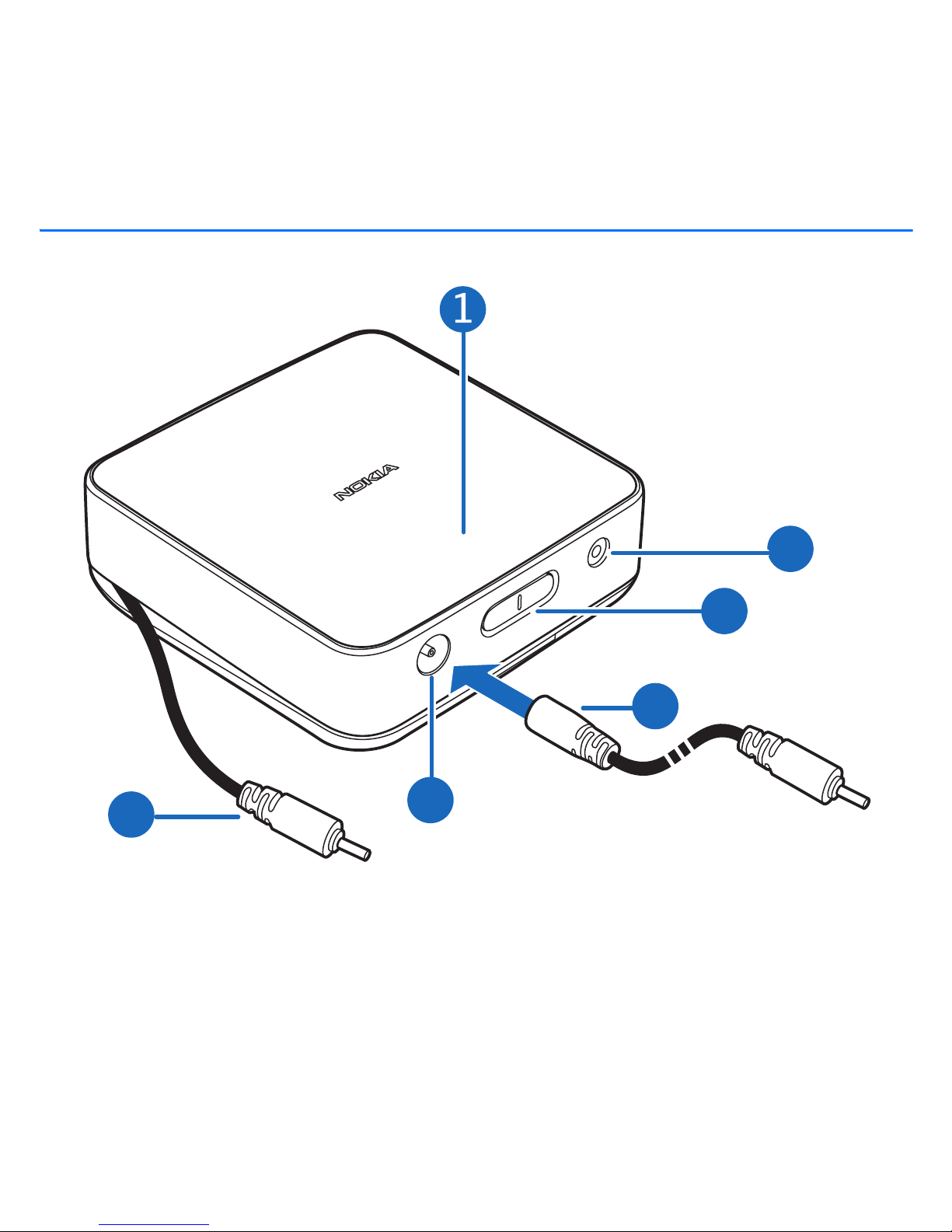 1

NOKIA